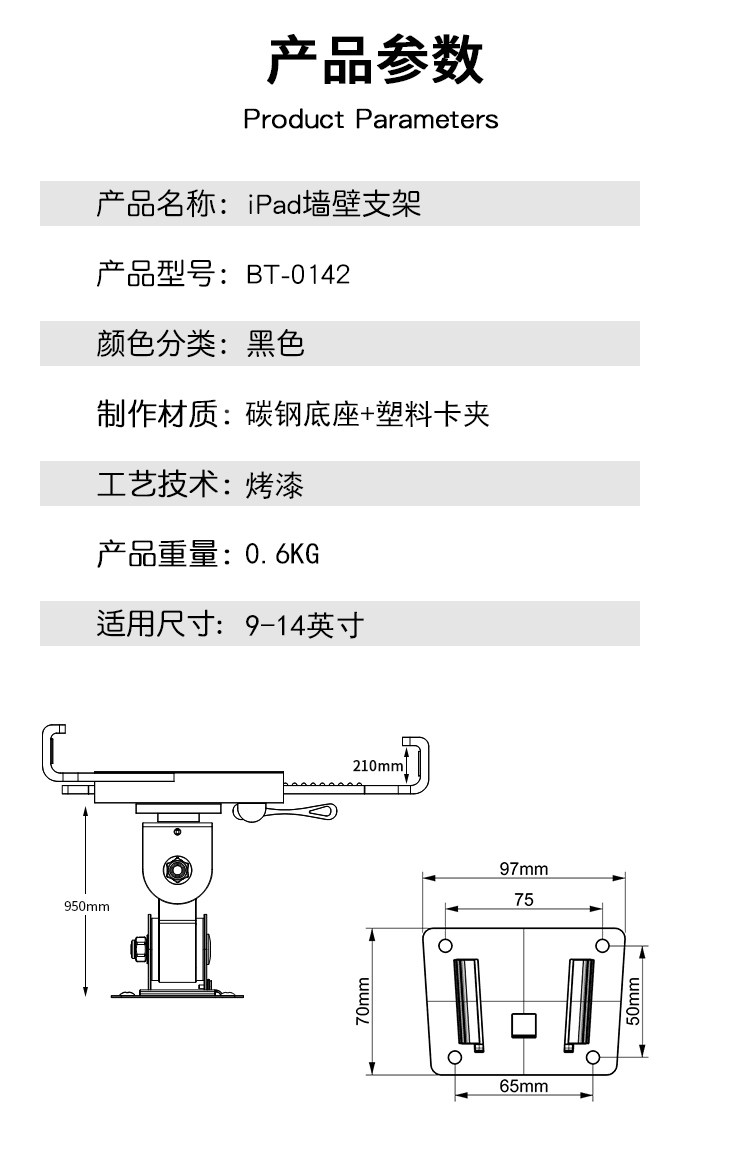 产品参数

Product Parameters

产品名称：iPad墙壁支架

产品型号：BT-0142

颜色分类：黑色

制作材质：碳钢底座+塑料卡夹

工艺技术：烤漆

产品重量：0.6KG

适用尺寸：9-14英寸

210mm

950mm

97mm

75

70mm

50mm

65mm