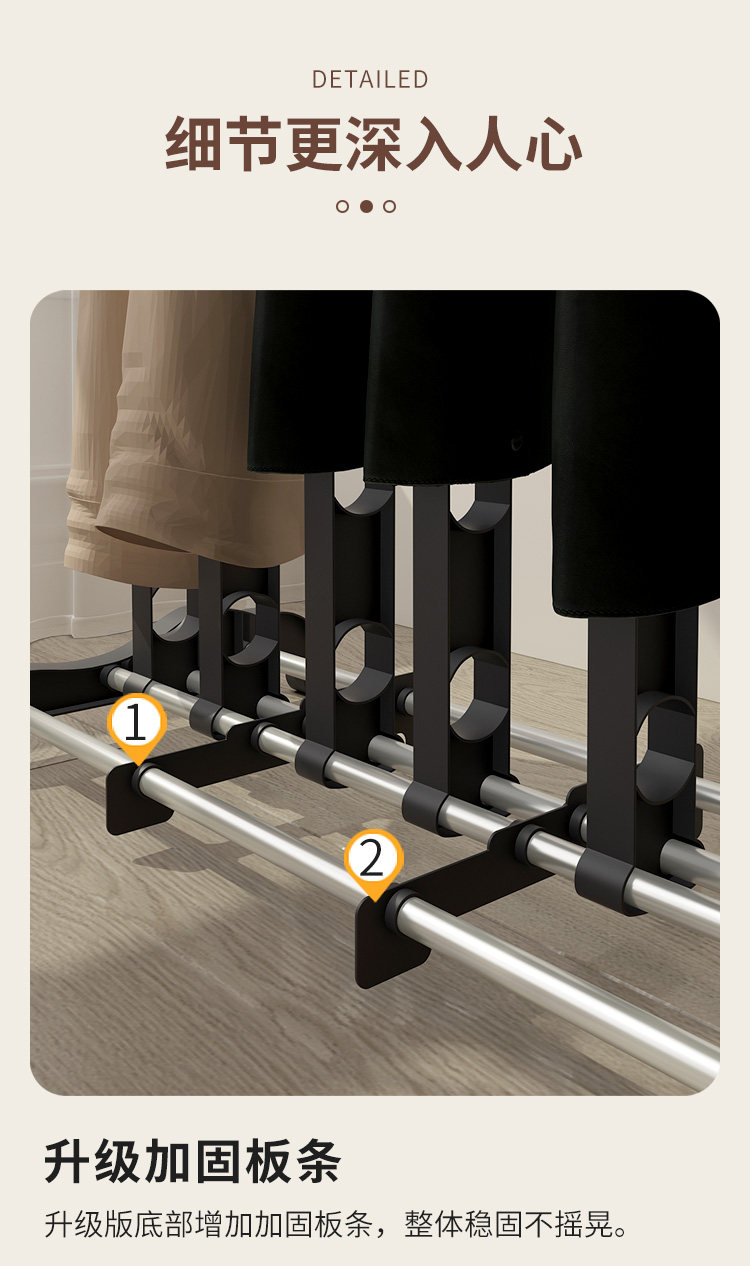 DETAILED

细节更深入人心

1

2

升级加固板条

升级版底部增加加固板条，整体稳固不摇晃。