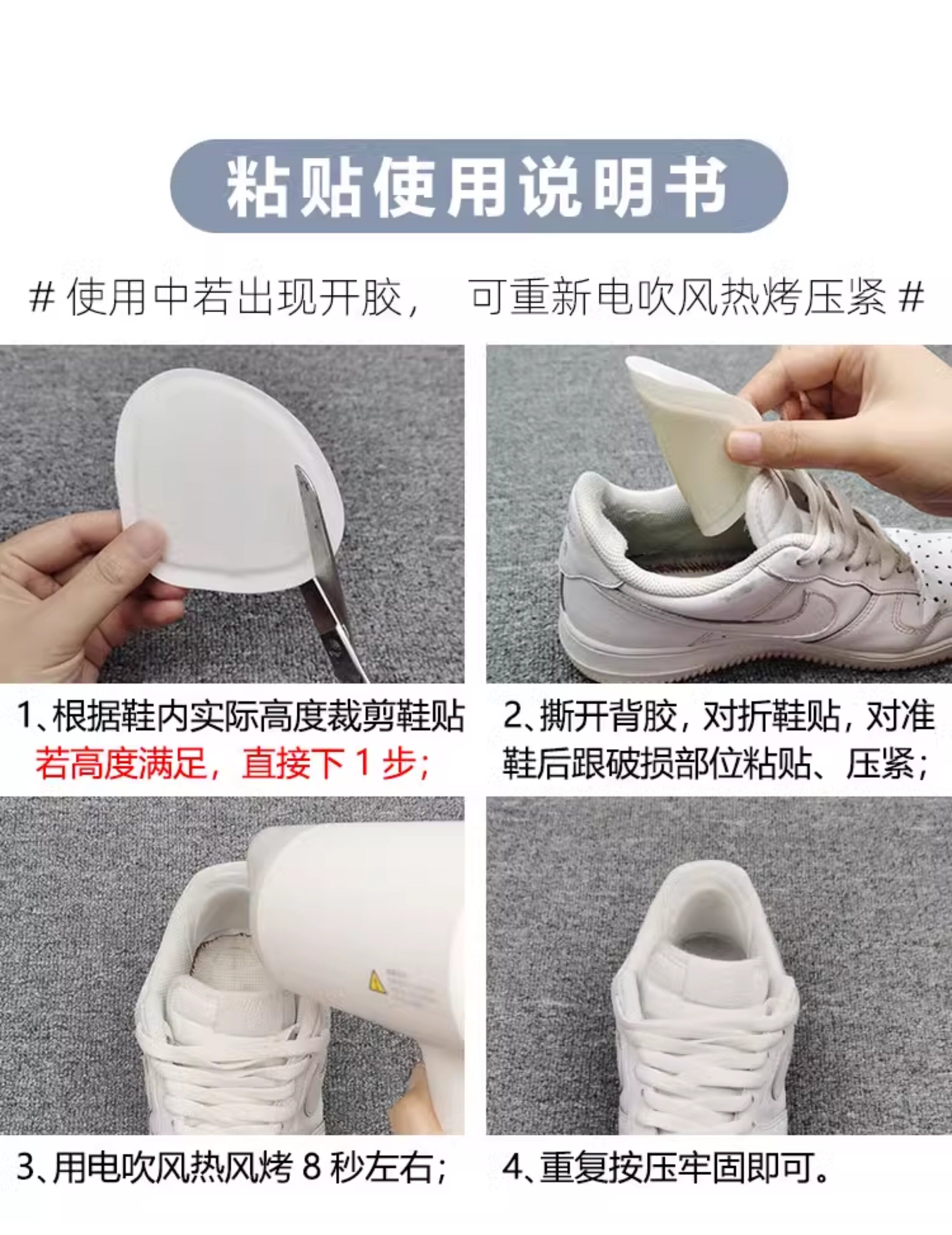 粘贴使用说明书

# 使用中若出现开胶，　可重新电吹风热烤压紧 #

1、根据鞋内实际高度裁剪鞋贴
若高度满足，直接下 1 步；

2、撕开背胶，对折鞋贴，对准鞋后跟破损部位粘贴、压紧；

3、用电吹风热风烤 8 秒左右；

4、重复按压牢固即可。