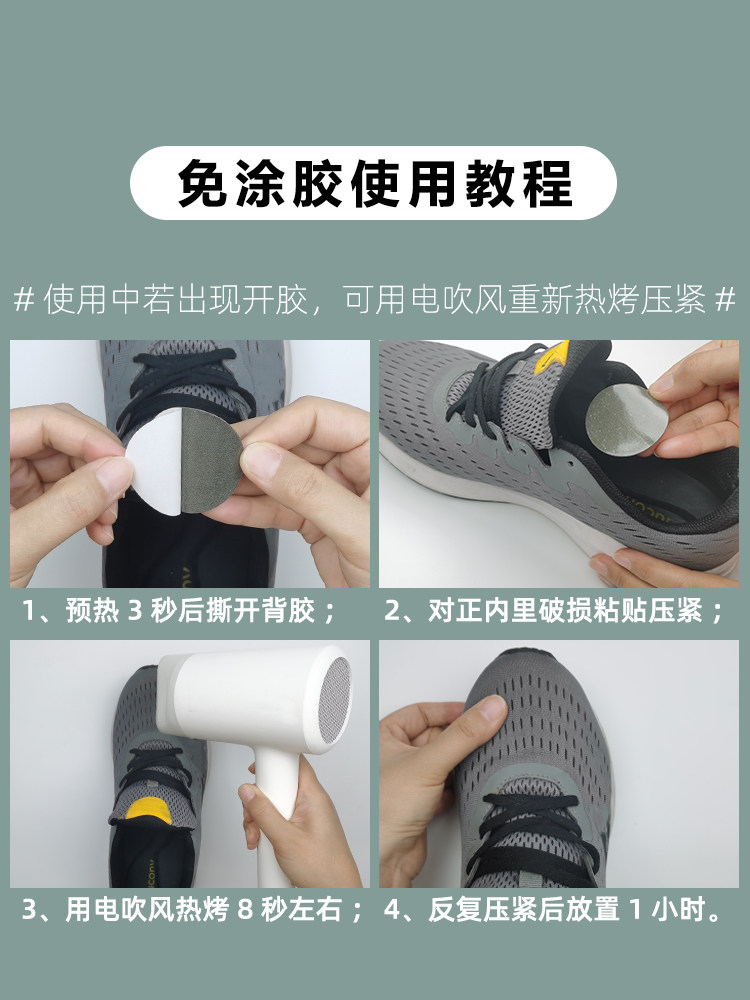 免涂胶使用教程

# 使用中若出现开胶，可用电吹风重新热烤压紧 #

1、预热 3 秒后撕开背胶；

2、对正内里破损粘贴压紧；

3、用电吹风热烤 8 秒左右；

4、反复压紧后放置 1 小时。