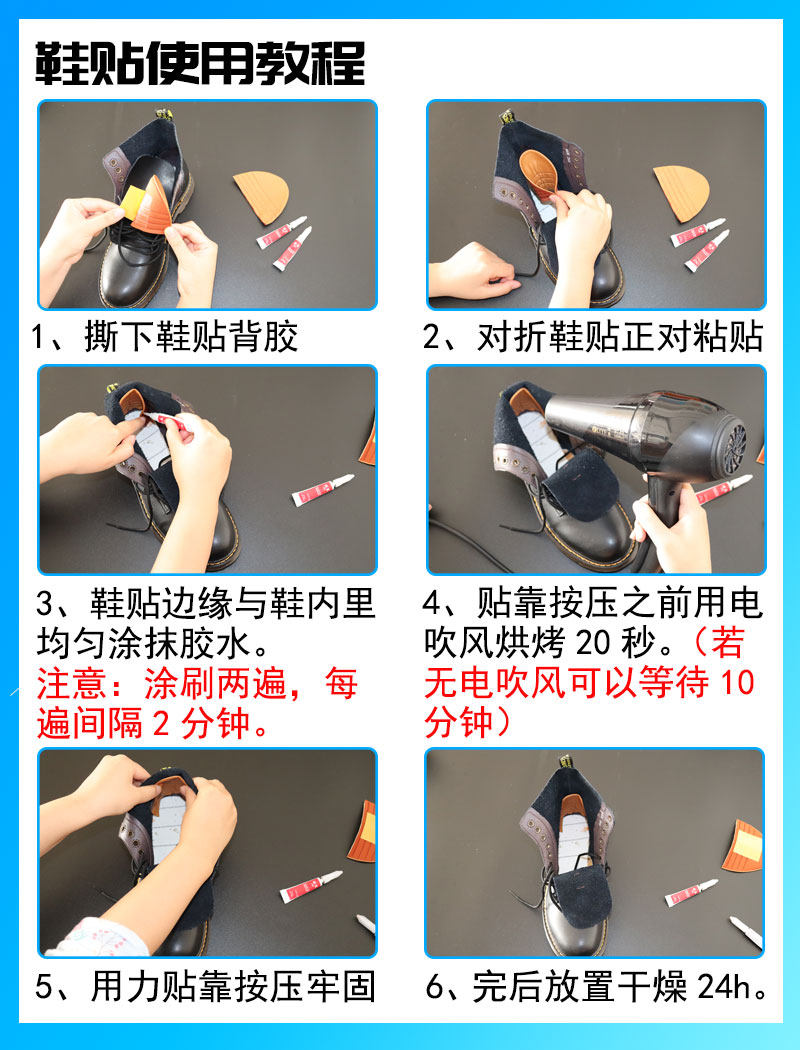 鞋贴使用教程

1、撕下鞋贴背胶

2、对折鞋贴正对粘贴

3、鞋贴边缘与鞋内里均匀涂抹胶水。
注意：涂刷两遍，每遍间隔 2 分钟。

4、贴靠按压之前用电吹风烘烤 20 秒。（若无电吹风可以等待 10 分钟）

5、用力贴靠按压牢固

6、完后放置干燥 24h。