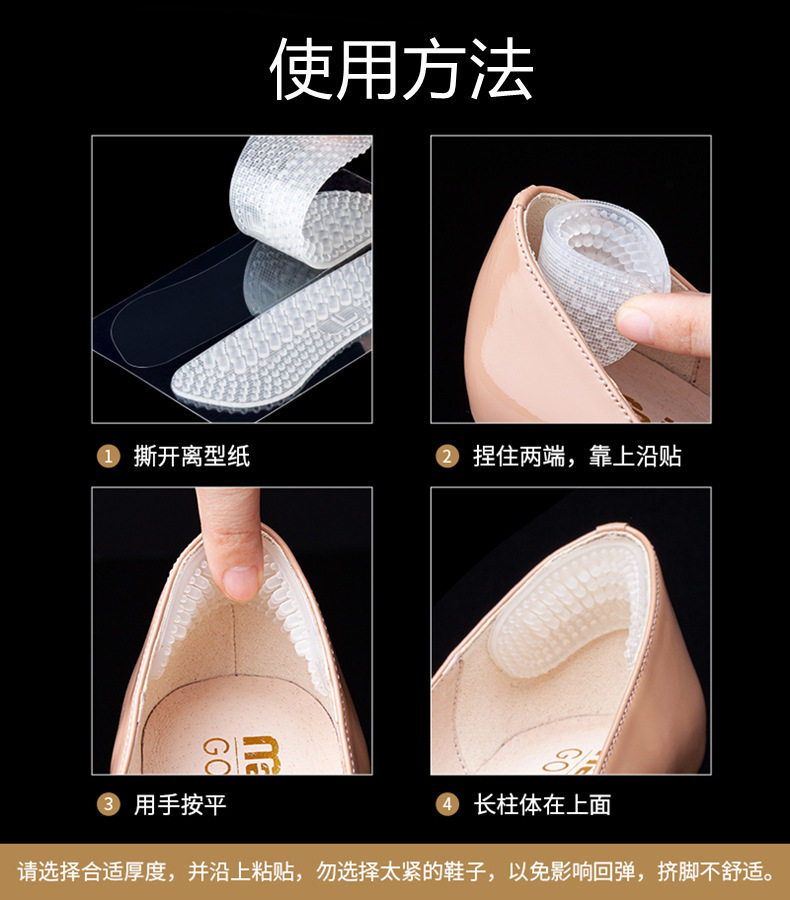 使用方法

1 撕开离型纸

2 捏住两端，靠上沿贴

3 用手按平

4 长柱体在上面

请选择合适厚度，并沿上粘贴，勿选择太紧的鞋子，以免影响回弹，挤脚不舒适。