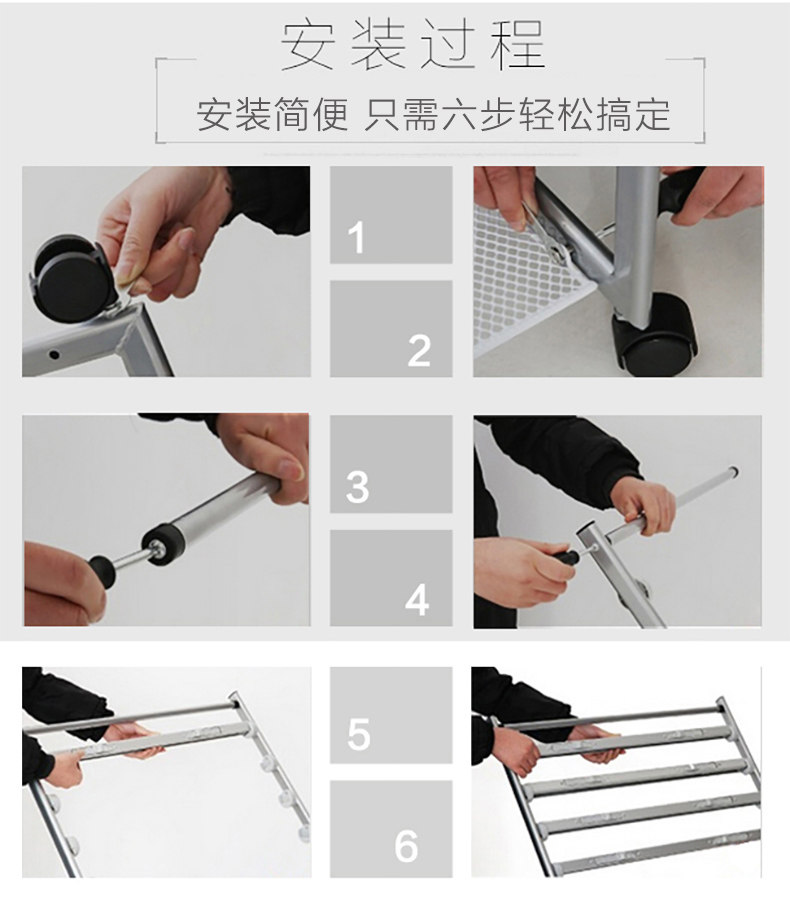 安装过程

安装简便 只需六步轻松搞定

1

2

3

4

5

6