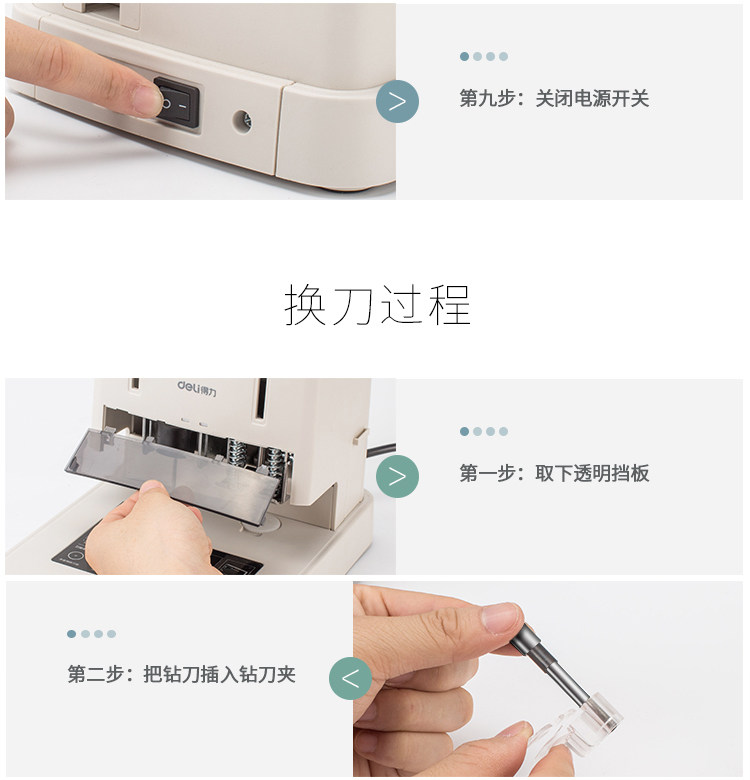 第九步：关闭电源开关

换刀过程

deli得力

第一步：取下透明挡板

第二步：把钻刀插入钻刀夹