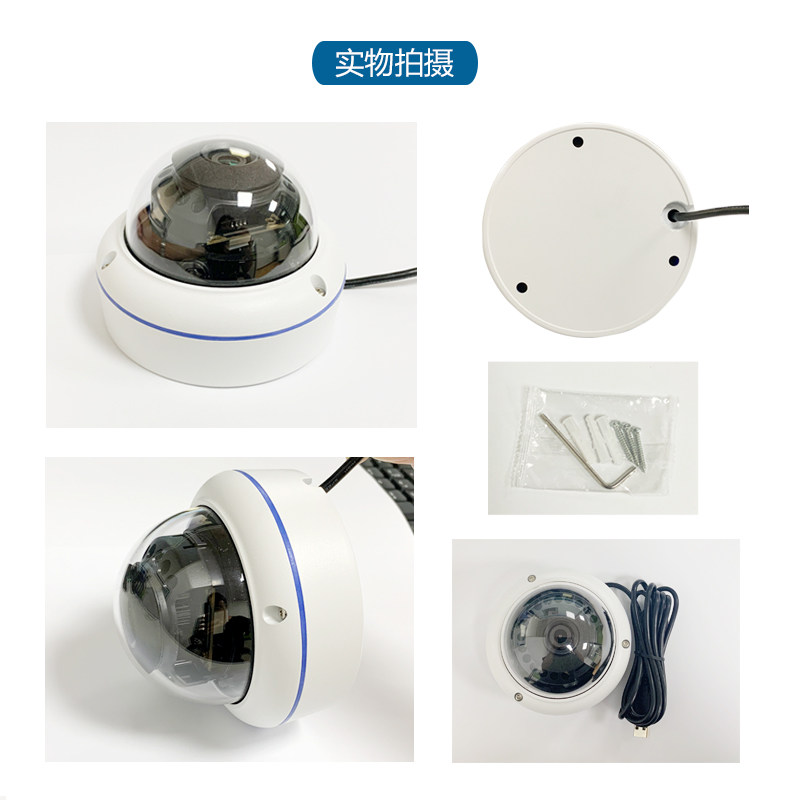 实物拍摄