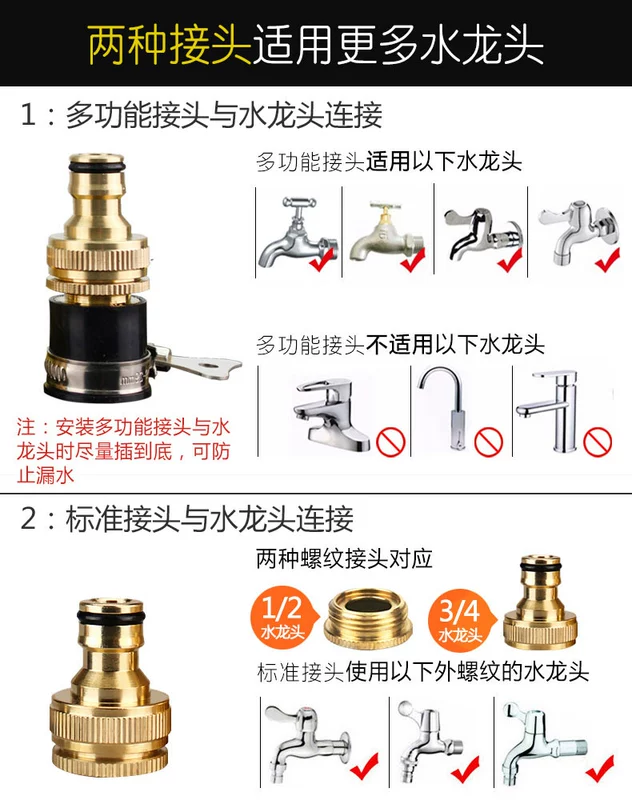 两种接头适用更多水龙头

1：多功能接头与水龙头连接

多功能接头适用以下水龙头

多功能接头不适用以下水龙头

注：安装多功能接头与水龙头时尽量插到底，可防止漏水

2：标准接头与水龙头连接

两种螺纹接头对应

1/2 水龙头

3/4 水龙头

标准接头使用以下外螺纹的水龙头