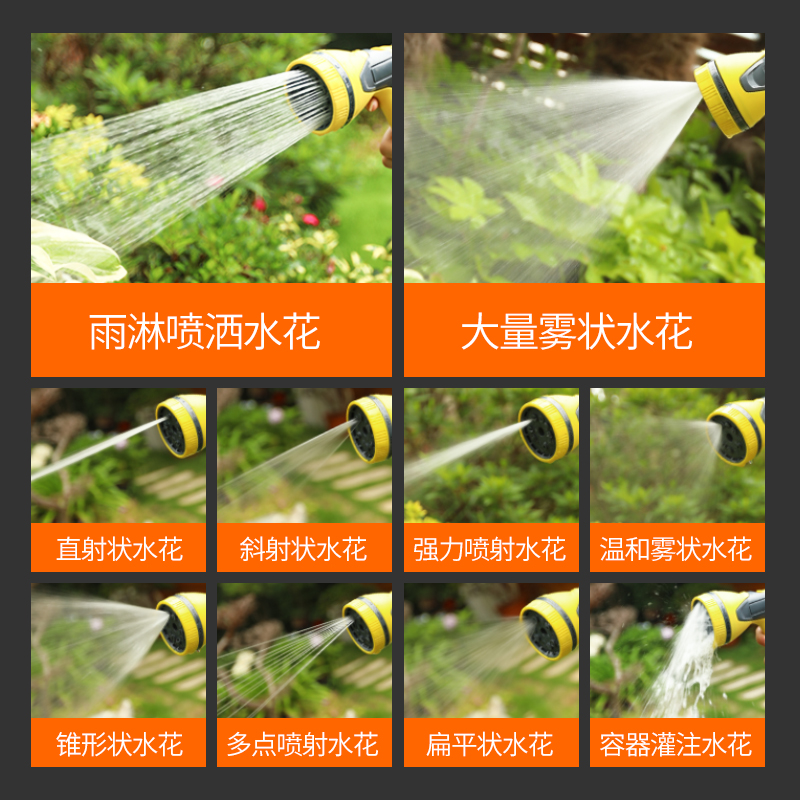 雨淋喷洒水花

大量雾状水花

直射状水花

斜射状水花

强力喷射水花

温和雾状水花

锥形状水花

多点喷射水花

扁平状水花

容器灌注水花