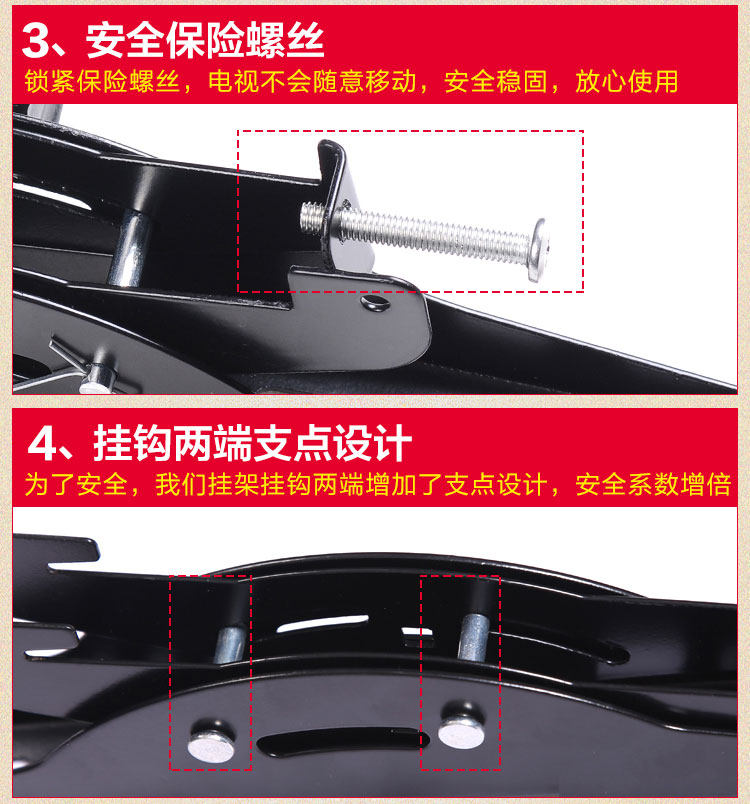 3、安全保险螺丝

锁紧保险螺丝，电视不会随意移动，安全稳固，放心使用

4、挂钩两端支点设计

为了安全，我们挂架挂钩两端增加了支点设计，安全系数增倍