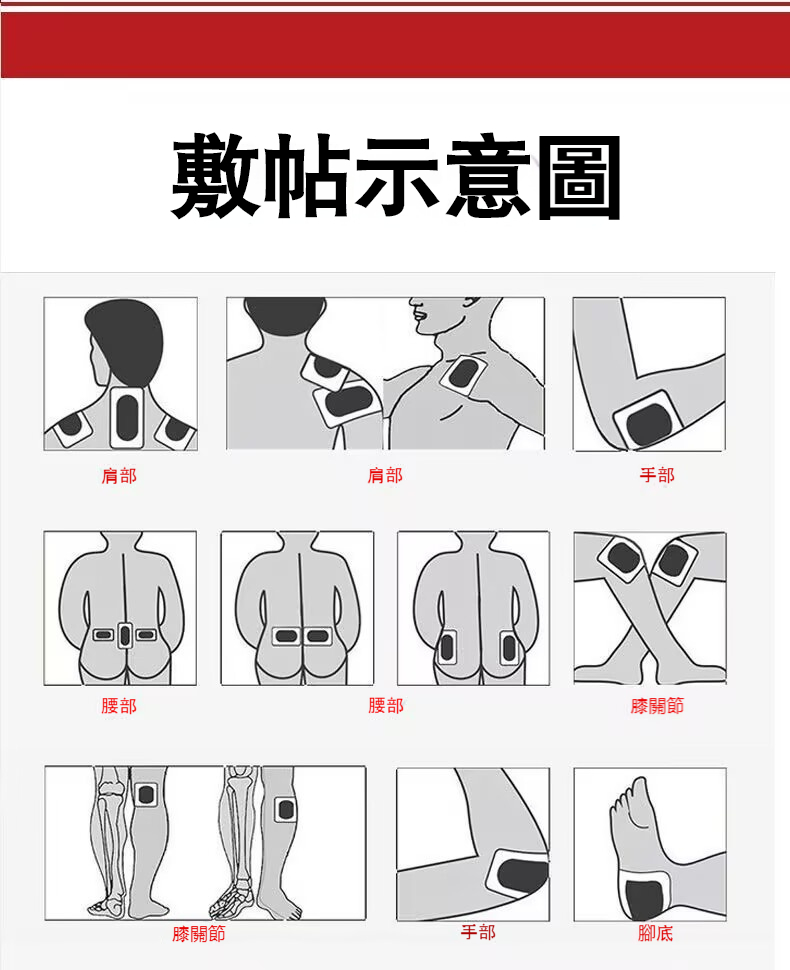 敷帖示意圖

肩部

肩部

手部

腰部

腰部

膝關節

膝關節

手部

腳底