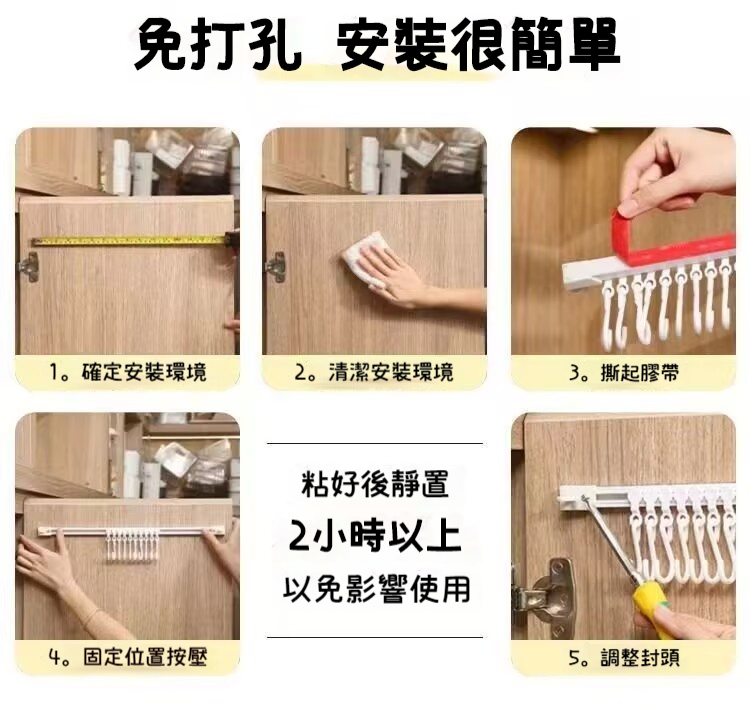 免打孔 安裝很簡單

1。確定安裝環境

2。清潔安裝環境

3。撕起膠帶

4。固定位置按壓

粘好後靜置
2小時以上
以免影響使用

5。調整封頭