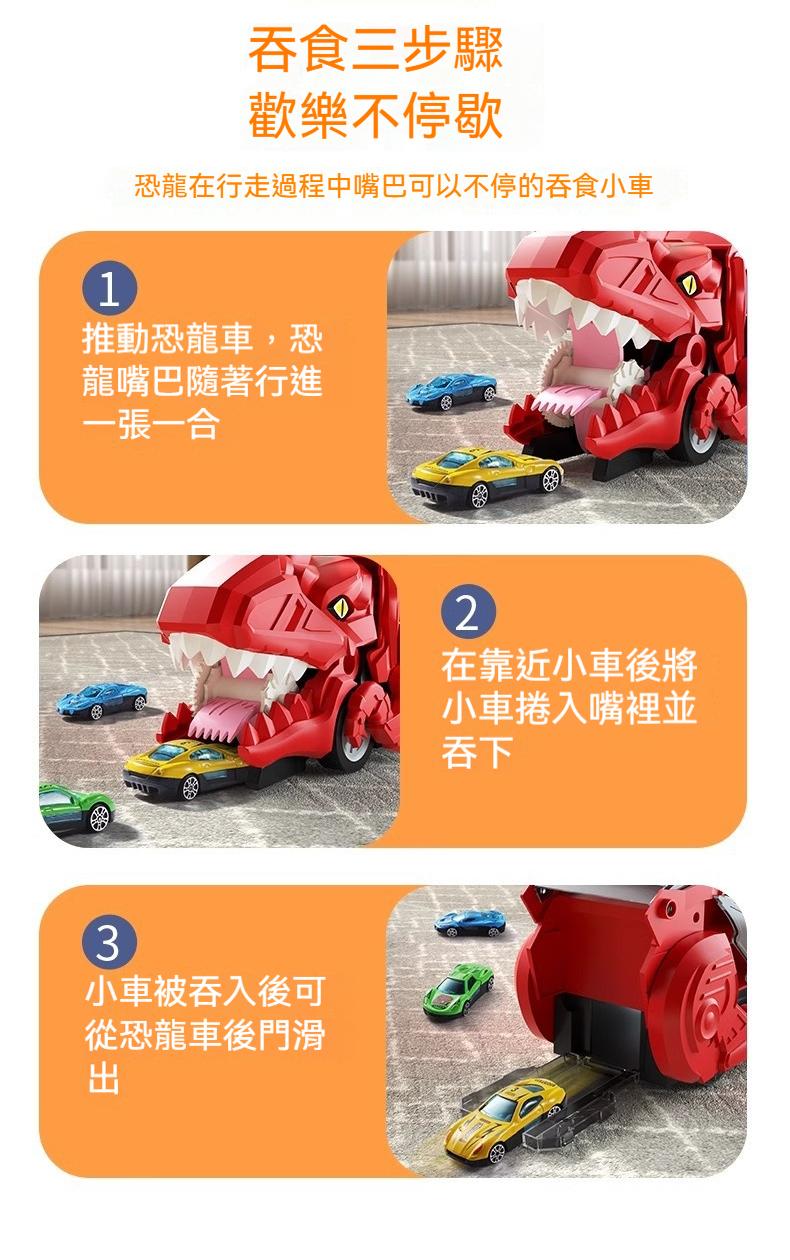 吞食三步驟
歡樂不停歇

恐龍在行走過程中嘴巴可以不停的吞食小車

1
推動恐龍車，恐龍嘴巴隨著行進一張一合

2
在靠近小車後將小車捲入嘴裡並吞下

3
小車被吞入後可從恐龍車後門滑出