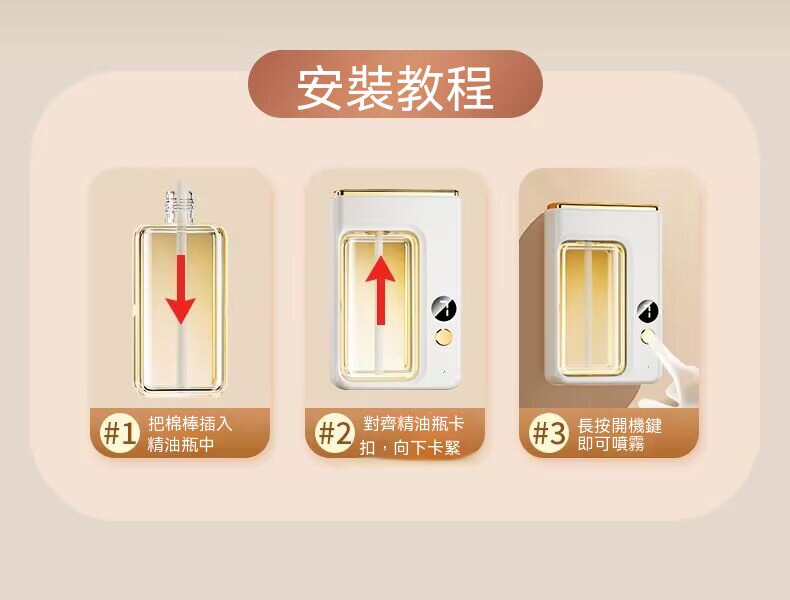 安裝教程

#1 把棉棒插入精油瓶中

#2 對齊精油瓶卡扣，向下卡緊

#3 長按開機鍵即可噴霧