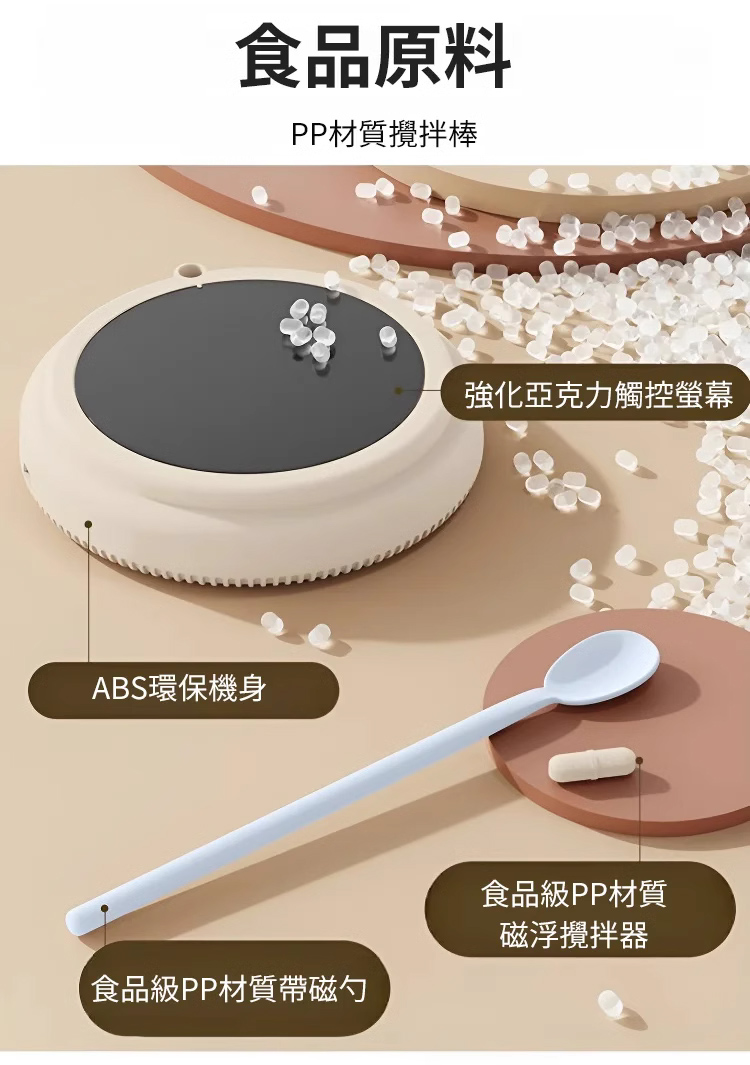 食品原料

PP材質攪拌棒

強化亞克力觸控螢幕

ABS環保機身

食品級PP材質
磁浮攪拌器

食品級PP材質帶磁勺