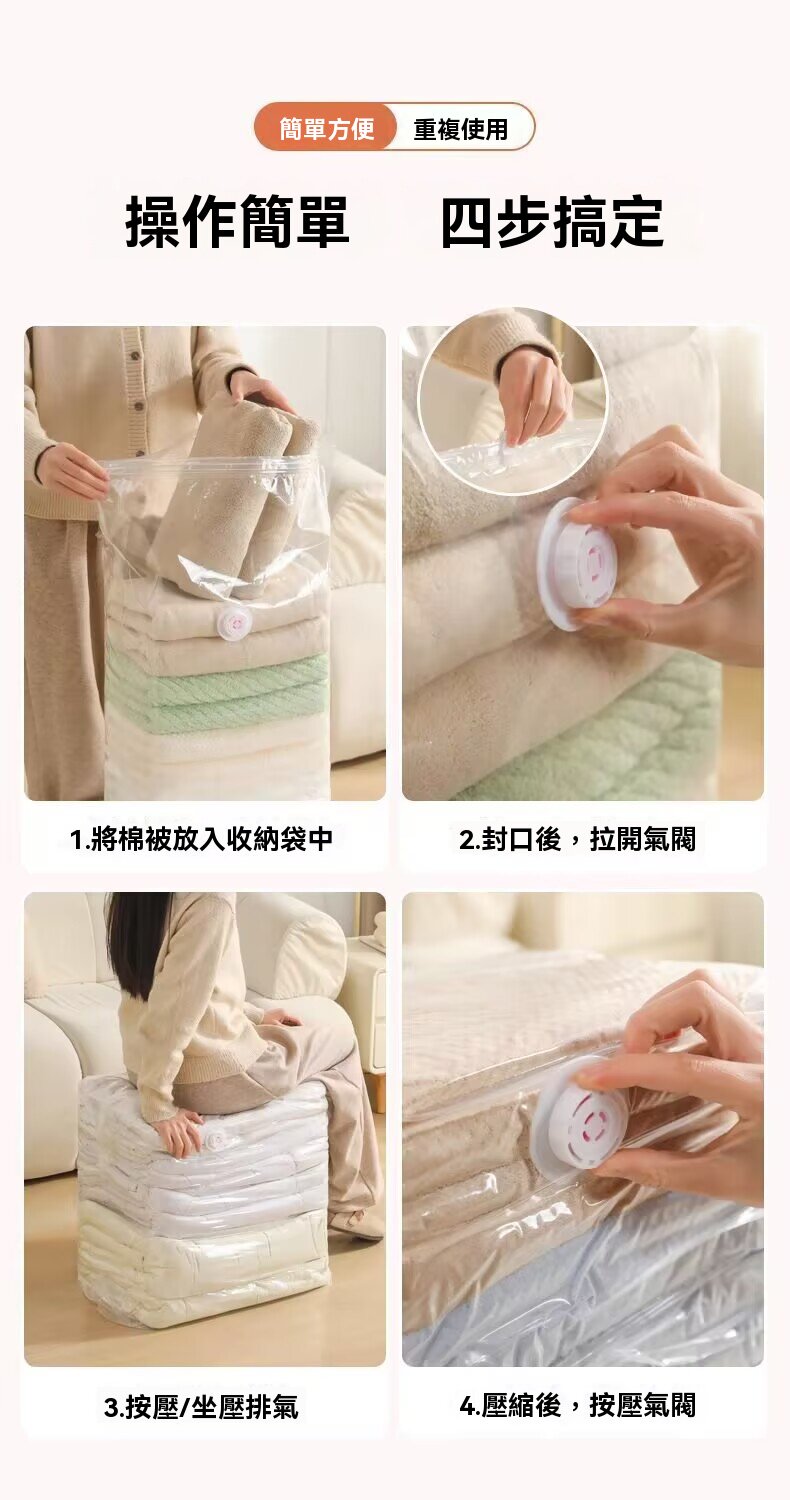 簡單方便 重複使用

操作簡單 四步搞定

1.將棉被放入收納袋中

2.封口後，拉開氣閥

3.按壓/坐壓排氣

4.壓縮後，按壓氣閥