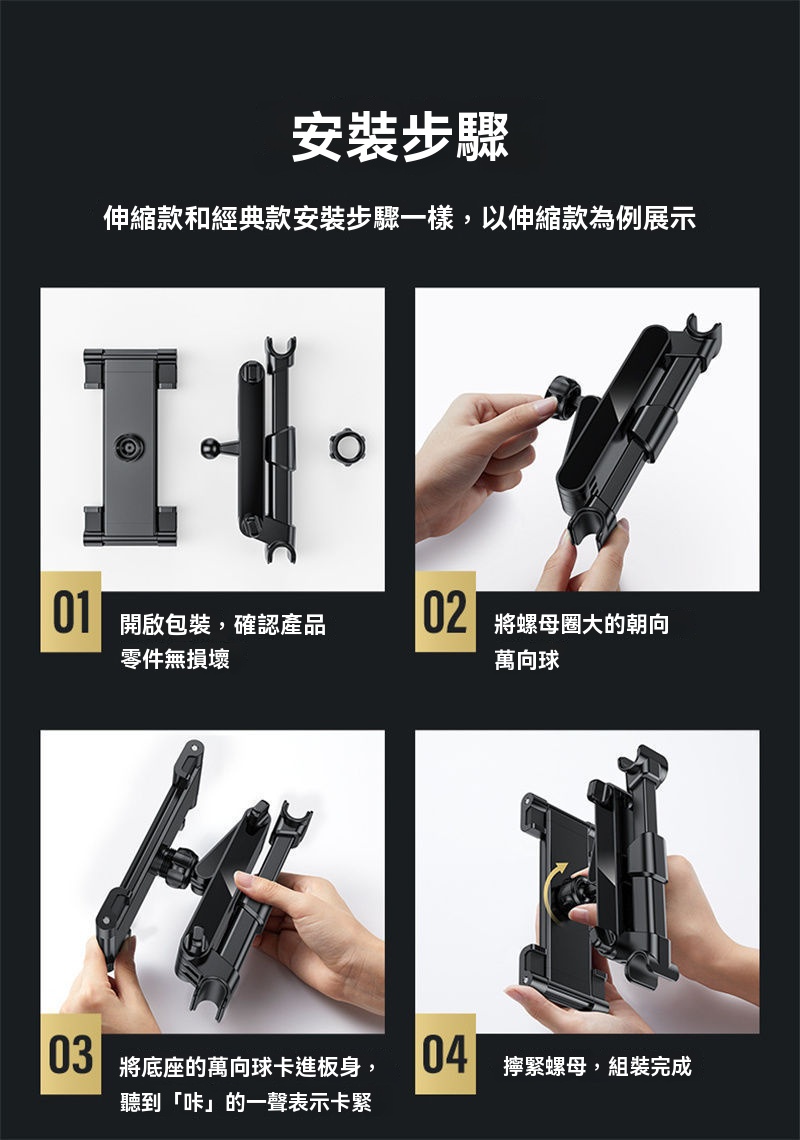 安裝步驟

伸縮款和經典款安裝步驟一樣，以伸縮款為例展示

01

開啟包裝，確認產品零件無損壞

02

將螺母圈大的朝向萬向球

03

將底座的萬向球卡進板身，聽到「咔」的一聲表示卡緊

04

擰緊螺母，組裝完成