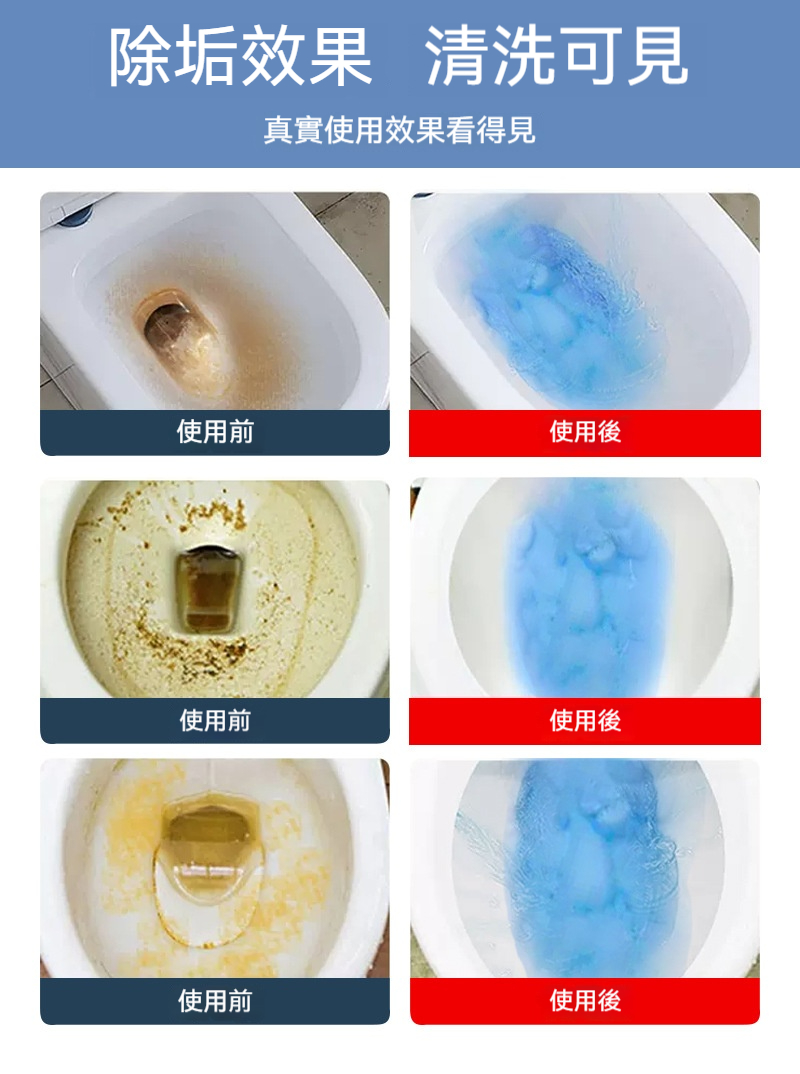 除垢效果 清洗可見

真實使用效果看得見

使用前

使用後

使用前

使用後

使用前

使用後