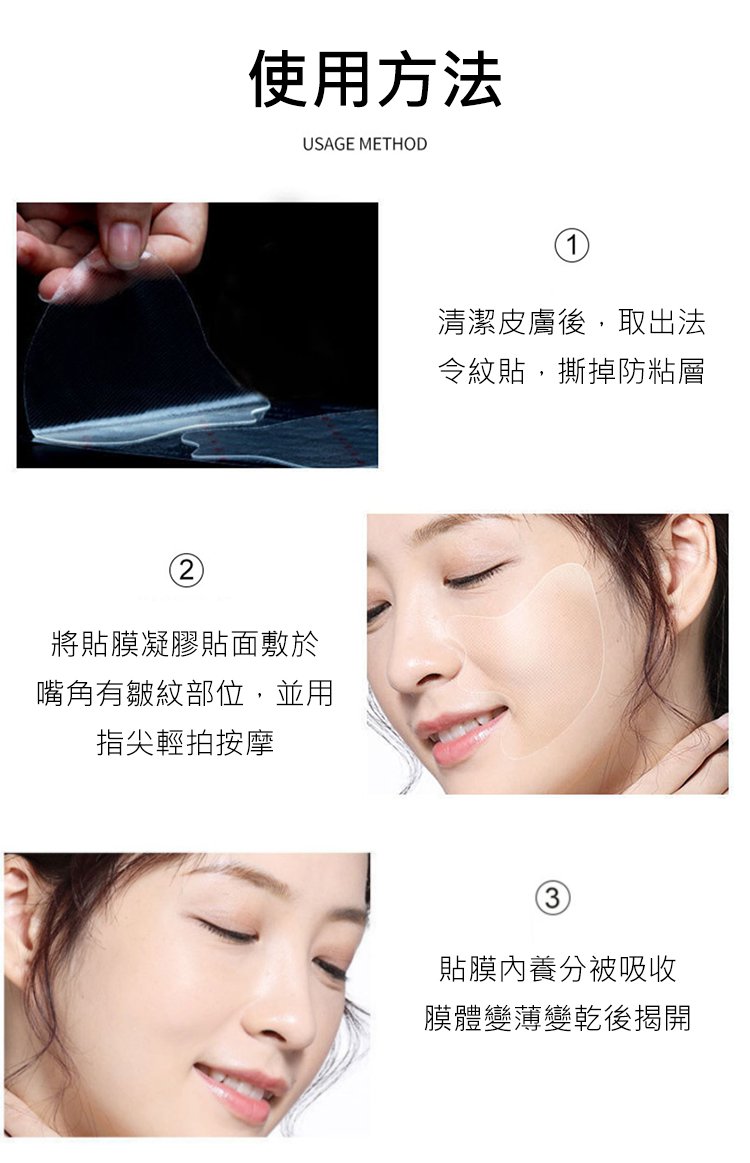 使用方法

USAGE METHOD

①

清潔皮膚後，取出法令紋貼，撕掉防粘層

②

將貼膜凝膠貼面敷於嘴角有皺紋部位，並用指尖輕拍按摩

③

貼膜內養分被吸收膜體變薄變乾後揭開