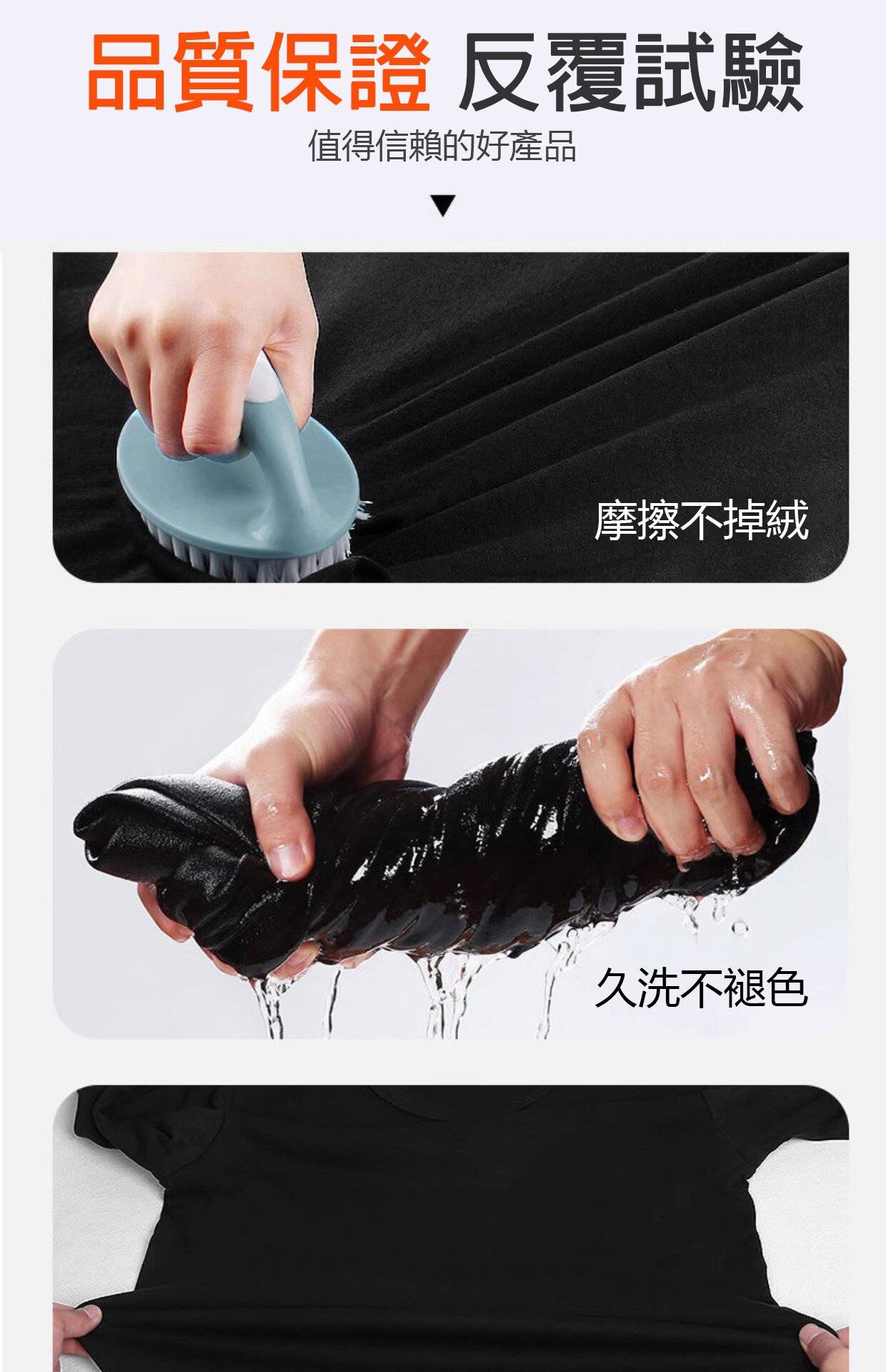 品質保證 反覆試驗

值得信賴的好產品

▼

摩擦不掉絨

久洗不褪色