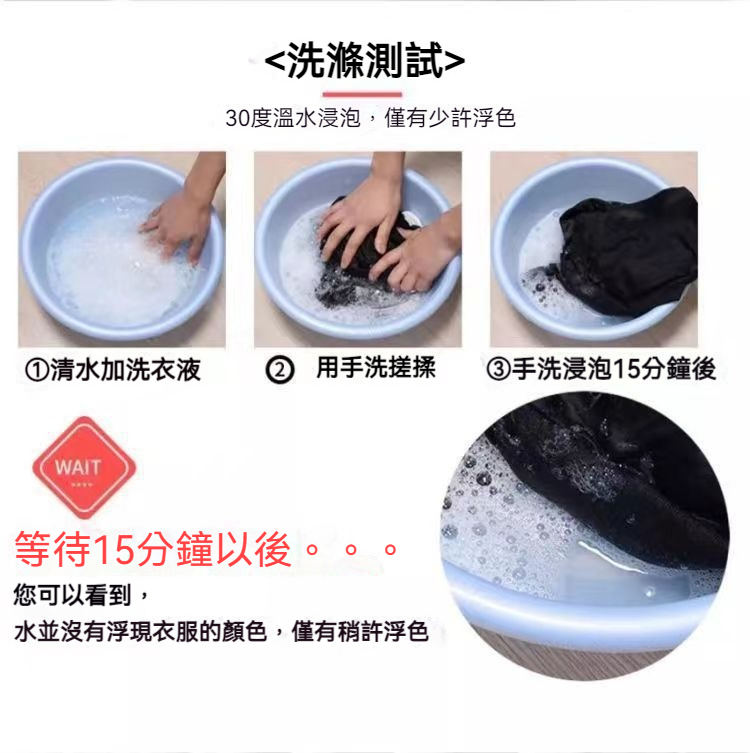 <洗滌測試>

30度溫水浸泡，僅有少許浮色

①清水加洗衣液

② 用手洗搓揉

③手洗浸泡15分鐘後

WAIT

等待15分鐘以後。。。

您可以看到，

水並沒有浮現衣服的顏色，僅有稍許浮色