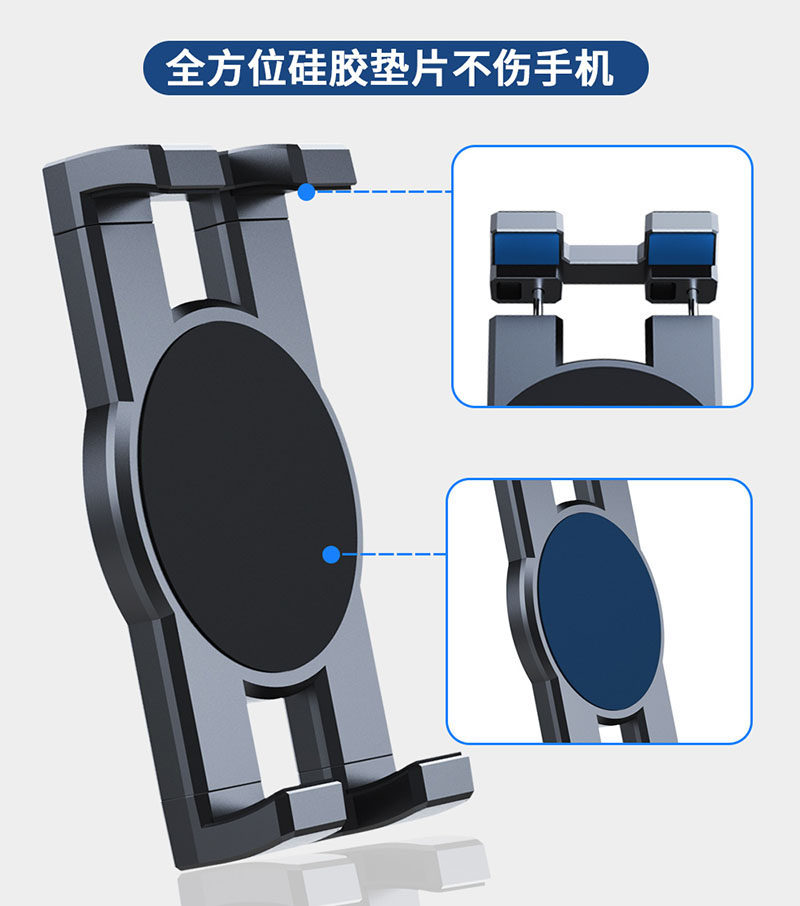 全方位硅胶垫片不伤手机