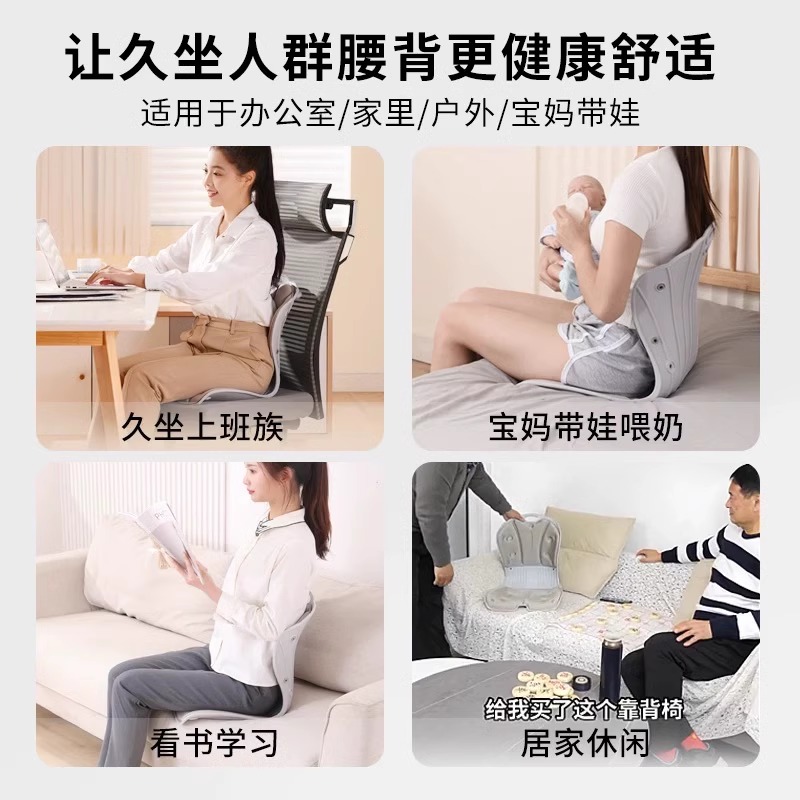 让久坐人群腰背更健康舒适

适用于办公室/家里/户外/宝妈带娃

久坐上班族

宝妈带娃喂奶

看书学习

给我买了这个靠背椅

居家休闲