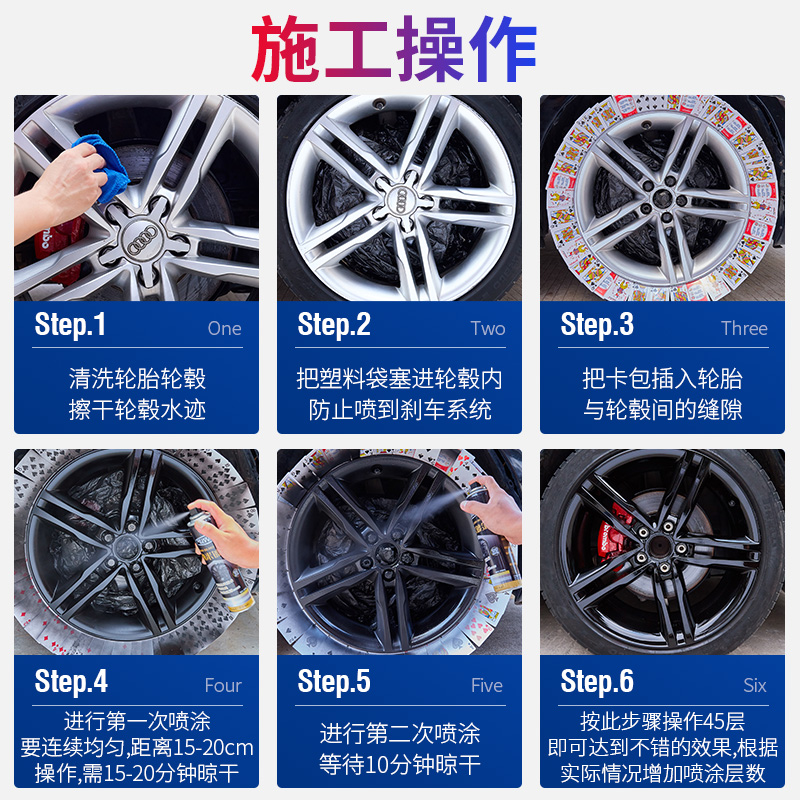 施工操作

Step.1 One
清洗轮胎轮毂
擦干轮毂水迹

Step.2 Two
把塑料袋塞进轮毂内
防止喷到刹车系统

Step.3 Three
把卡包插入轮胎
与轮毂间的缝隙

Step.4 Four
进行第一次喷涂
要连续均匀,距离15-20cm
操作,需15-20分钟晾干

Step.5 Five
进行第二次喷涂
等待10分钟晾干

Step.6 Six
按此步骤操作45层
即可达到不错的效果,根据
实际情况增加喷涂层数