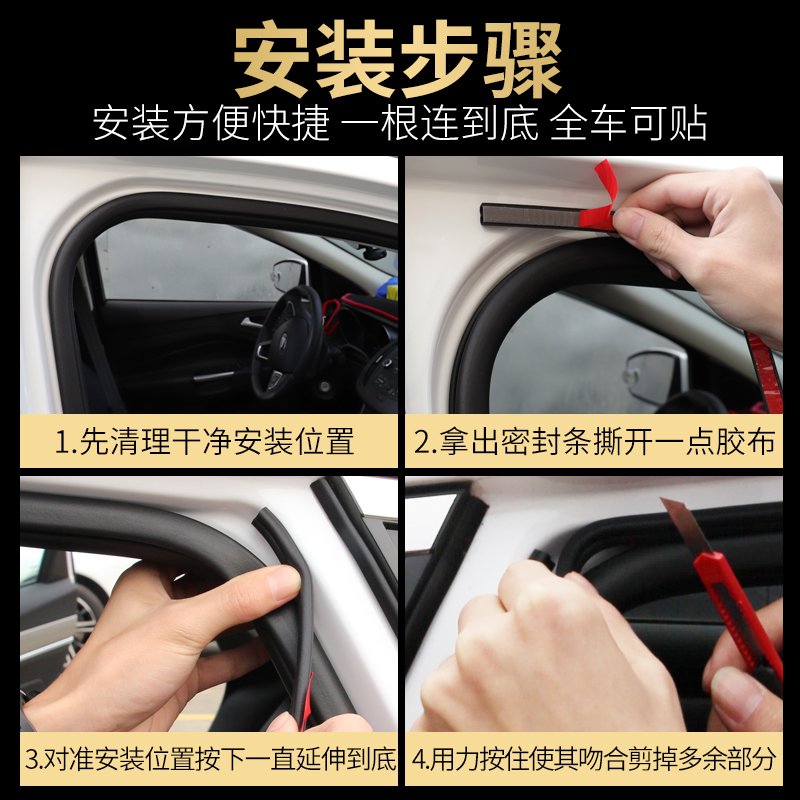 安装步骤

安装方便快捷 一根连到底 全车可贴

1.先清理干净安装位置

2.拿出密封条撕开一点胶布

3.对准安装位置按下一直延伸到底

4.用力按住使其吻合剪掉多余部分