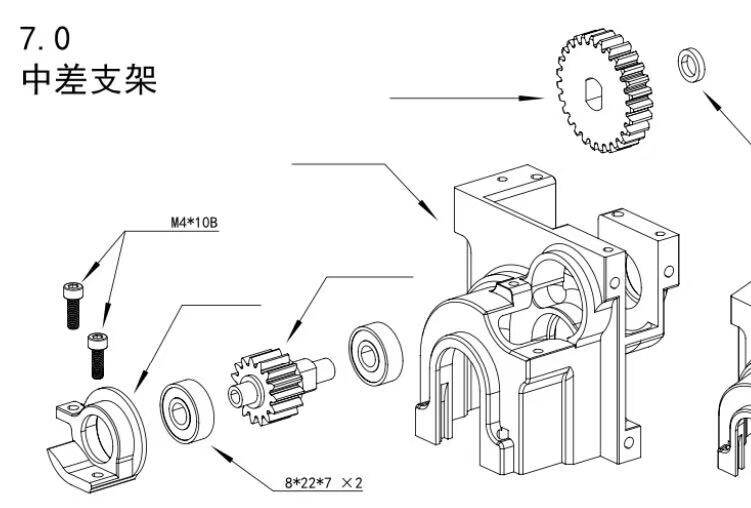 7.0
中差支架

M4*10B

8*22*7 ×2