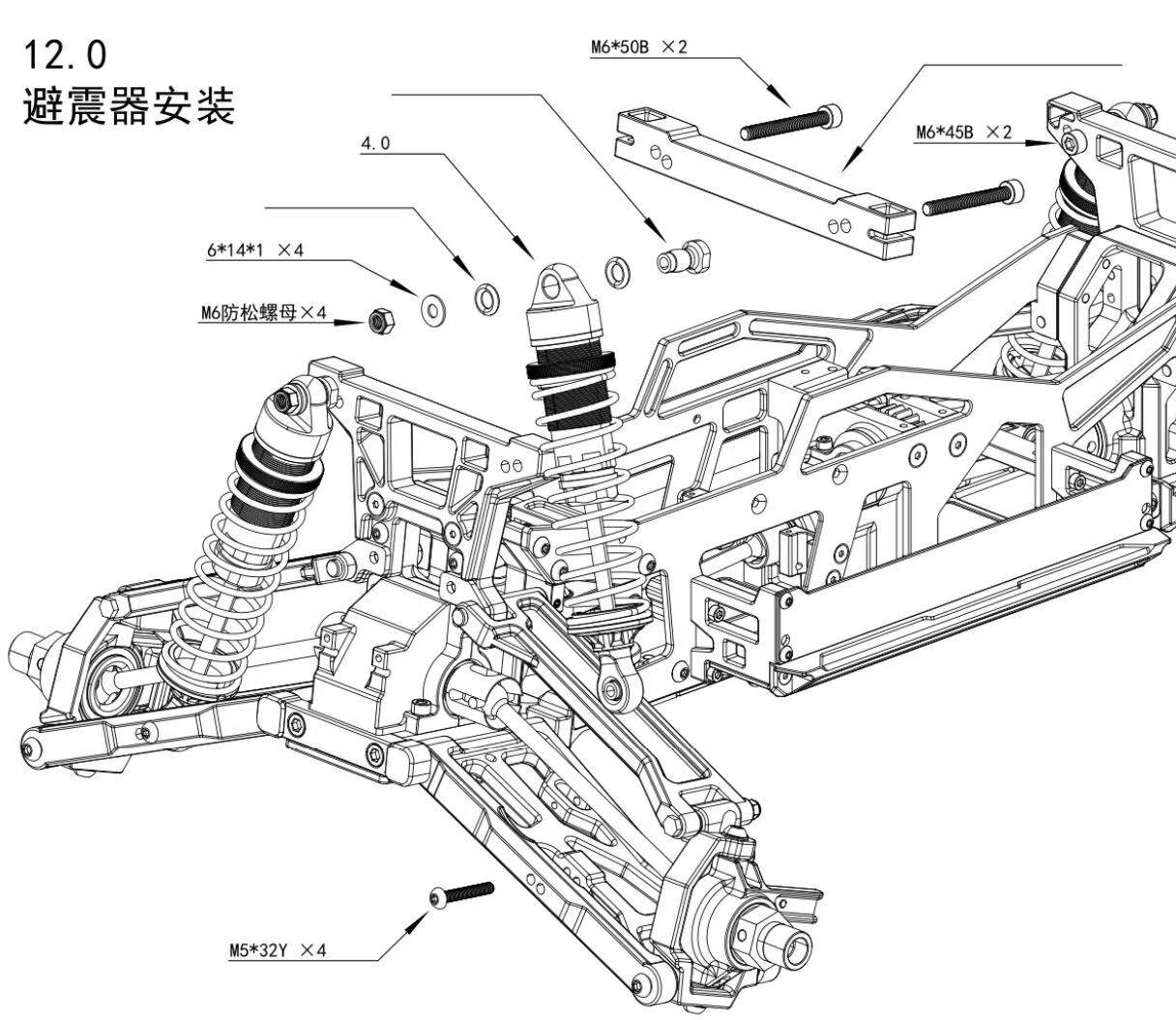 12.0
避震器安装

M6*50B ×2

M6*45B ×2

4.0

6*14*1 ×4

M6防松螺母×4

M5*32Y ×4