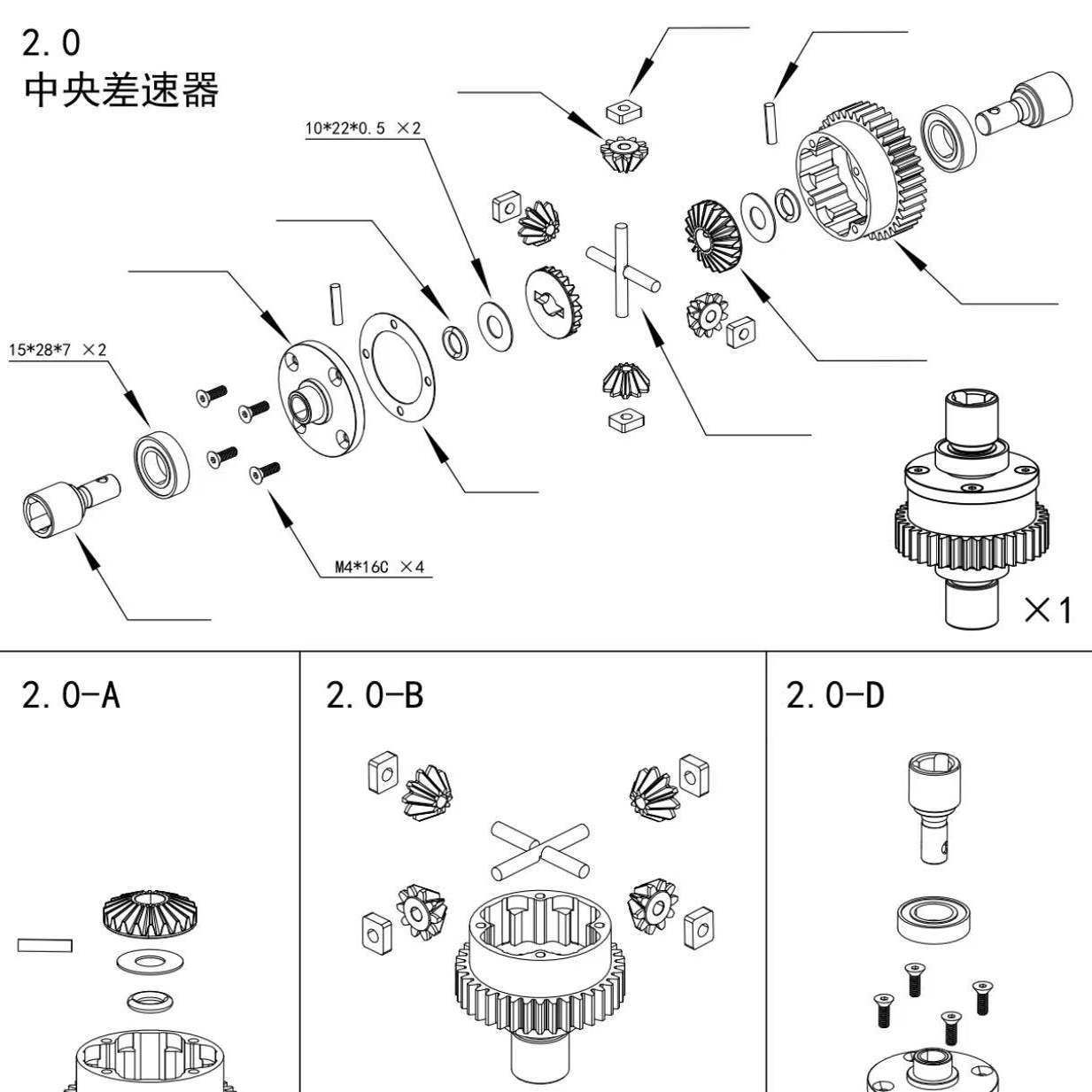 2.0
中央差速器

10*22*0.5 ×2

15*28*7 ×2

M4*16C ×4

×1

2.0-A

2.0-B

2.0-D