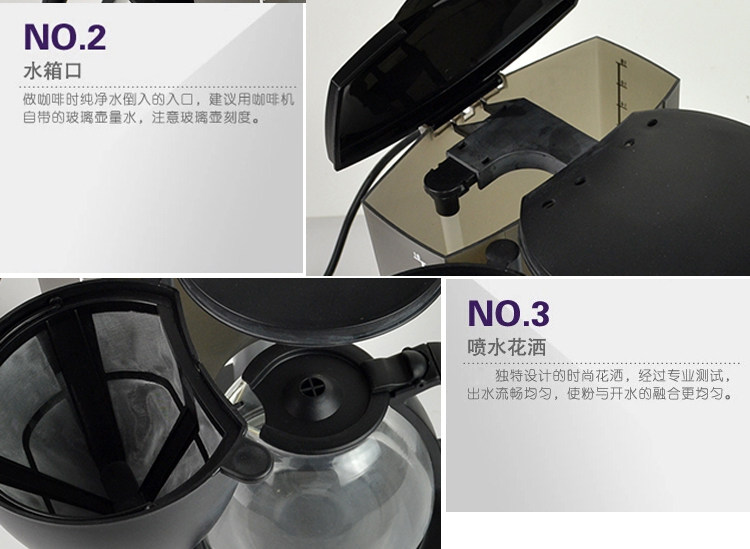 NO.2
水箱口
做咖啡时纯净水倒入的入口，建议用咖啡机自带的玻璃壶量水，注意玻璃壶刻度。

NO.3
喷水花洒
独特设计的时尚花洒，经过专业测试，出水流畅均匀，使粉与开水的融合更均匀。