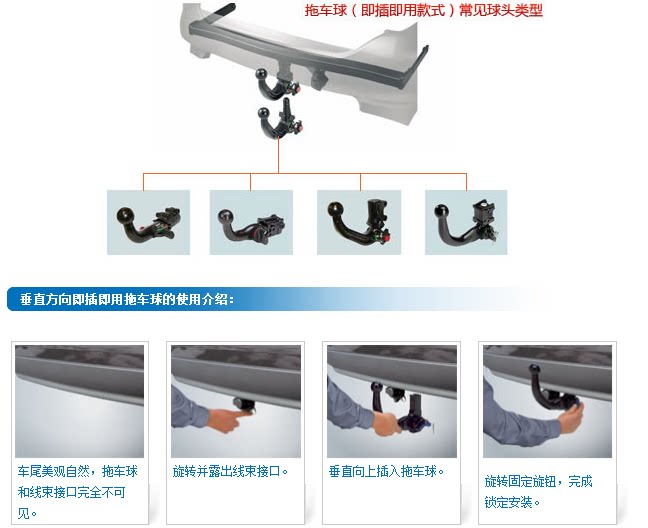 拖车球（即插即用款式）常见球头类型

垂直方向即插即用拖车球的使用介绍：

车尾美观自然，拖车球和线束接口完全不可见。

旋转并露出线束接口。

垂直向上插入拖车球。

旋转固定旋钮，完成锁定安装。