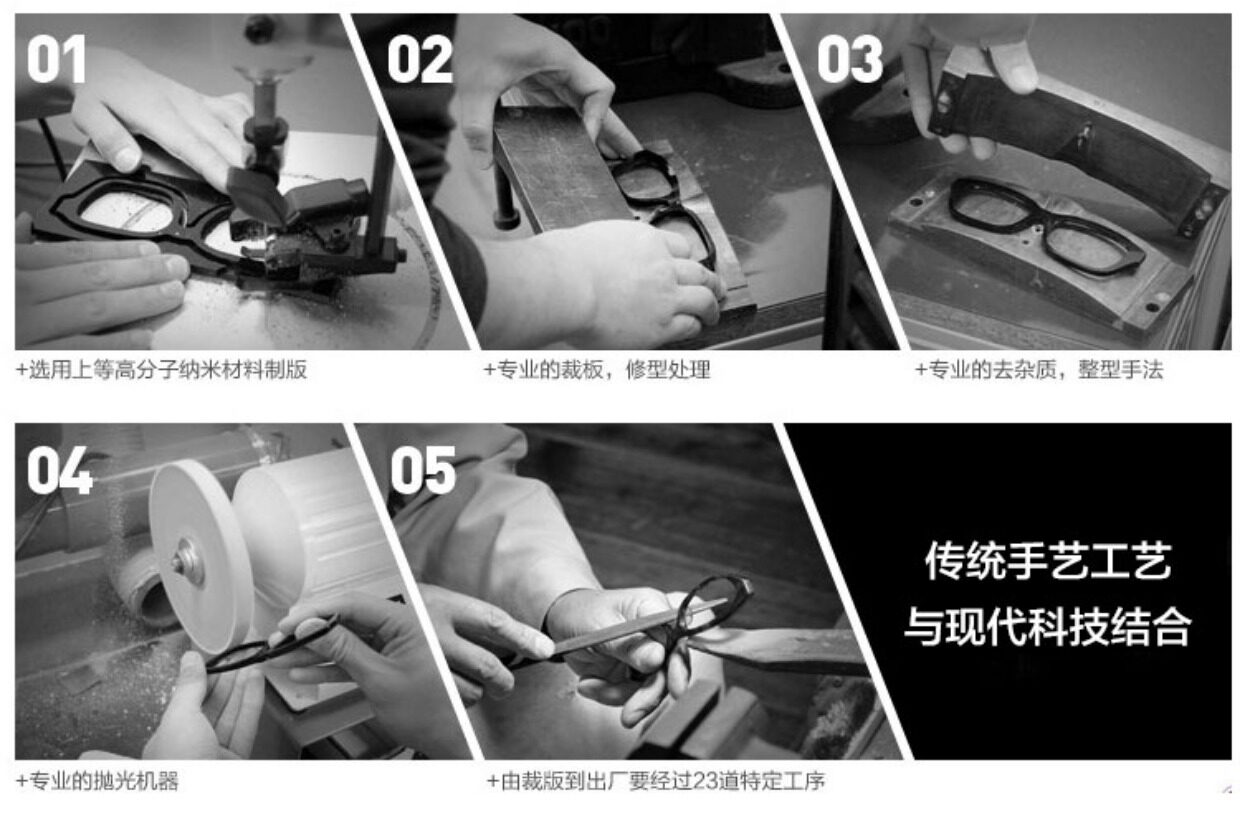 01

+选用上等高分子纳米材料制版

02

+专业的裁板，修型处理

03

+专业的去杂质，整型手法

04

+专业的抛光机器

05

+由裁版到出厂要经过23道特定工序

传统手艺工艺
与现代科技结合