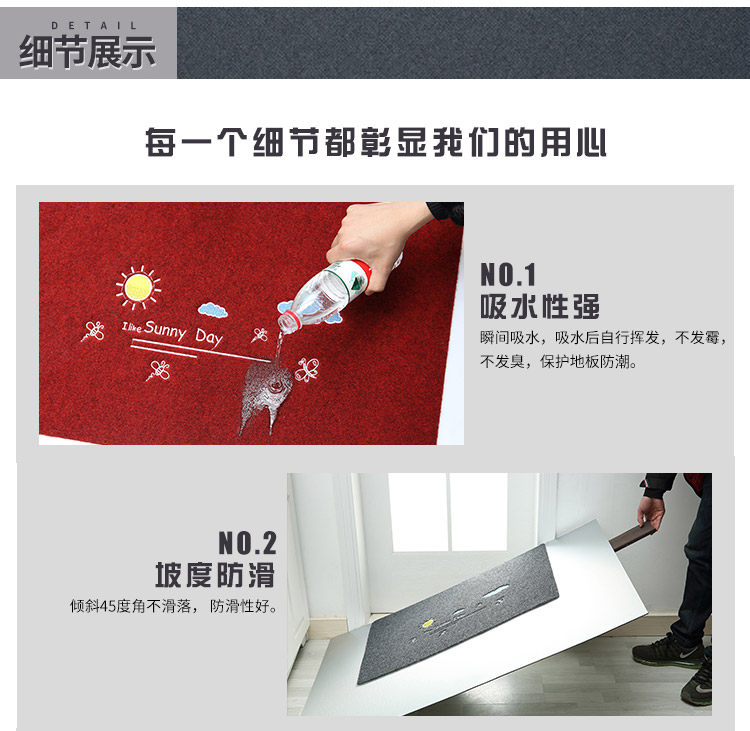 DETAIL
细节展示

每一个细节都彰显我们的用心

I like Sunny Day

NO.1
吸水性强
瞬间吸水，吸水后自行挥发，不发霉，不发臭，保护地板防潮。

NO.2
坡度防滑
倾斜45度角不滑落，防滑性好。