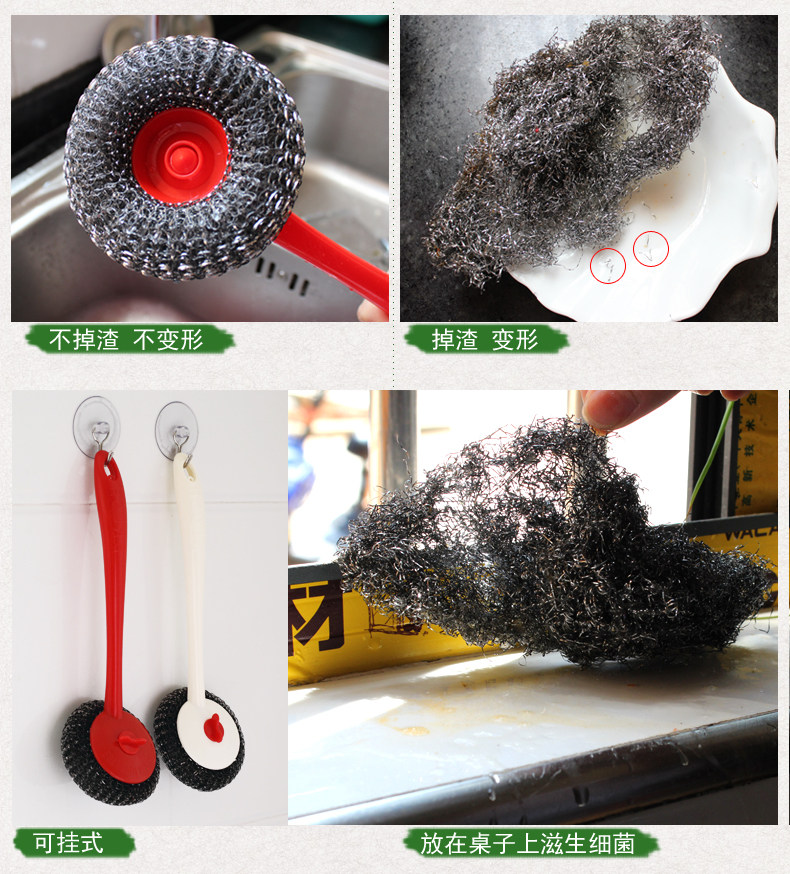 不掉渣 不变形

掉渣 变形

可挂式

放在桌子上滋生细菌