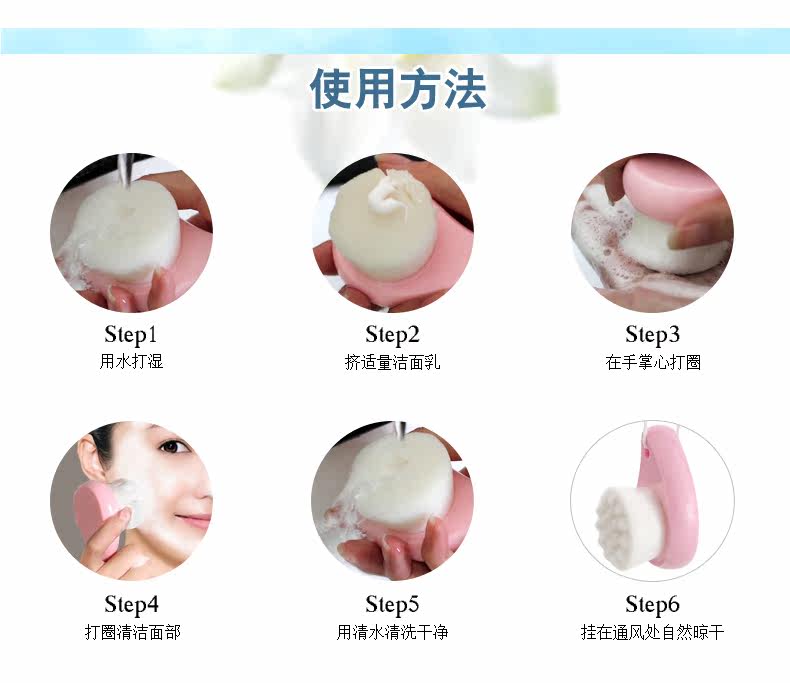 使用方法

Step1
用水打湿

Step2
挤适量洁面乳

Step3
在手掌心打圈

Step4
打圈清洁面部

Step5
用清水清洗干净

Step6
挂在通风处自然晾干