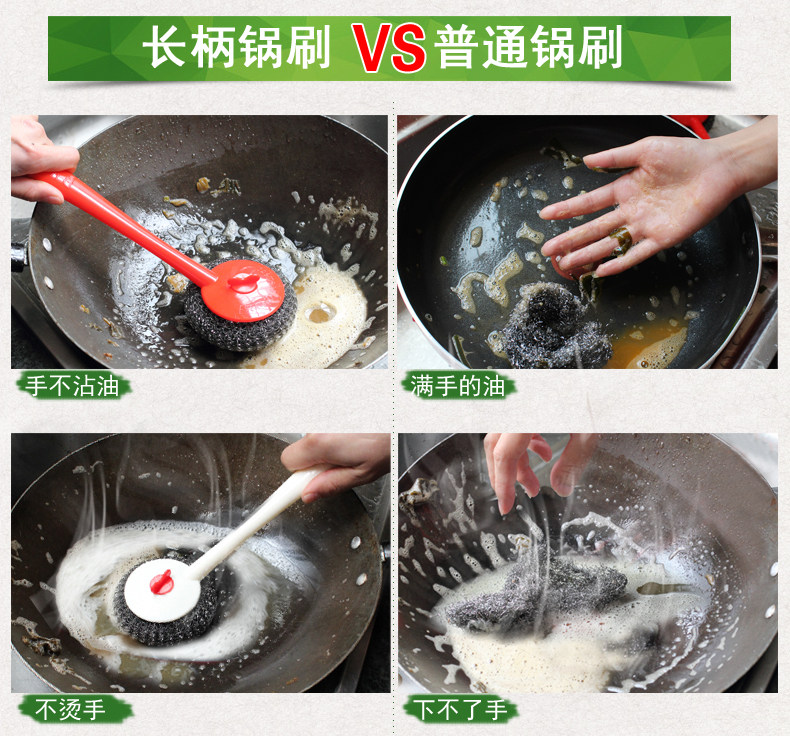 长柄锅刷 VS 普通锅刷

手不沾油

满手的油

不烫手

下不了手