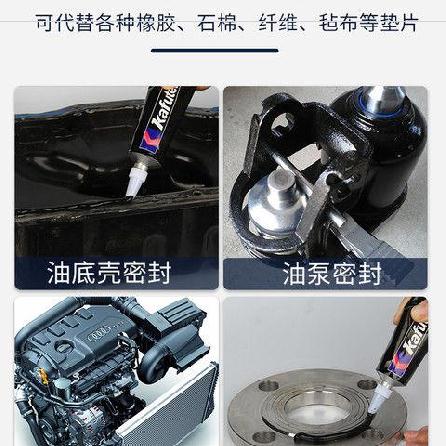 可代替各种橡胶、石棉、纤维、毡布等垫片

Kafuter

油底壳密封

油泵密封

Kafuter