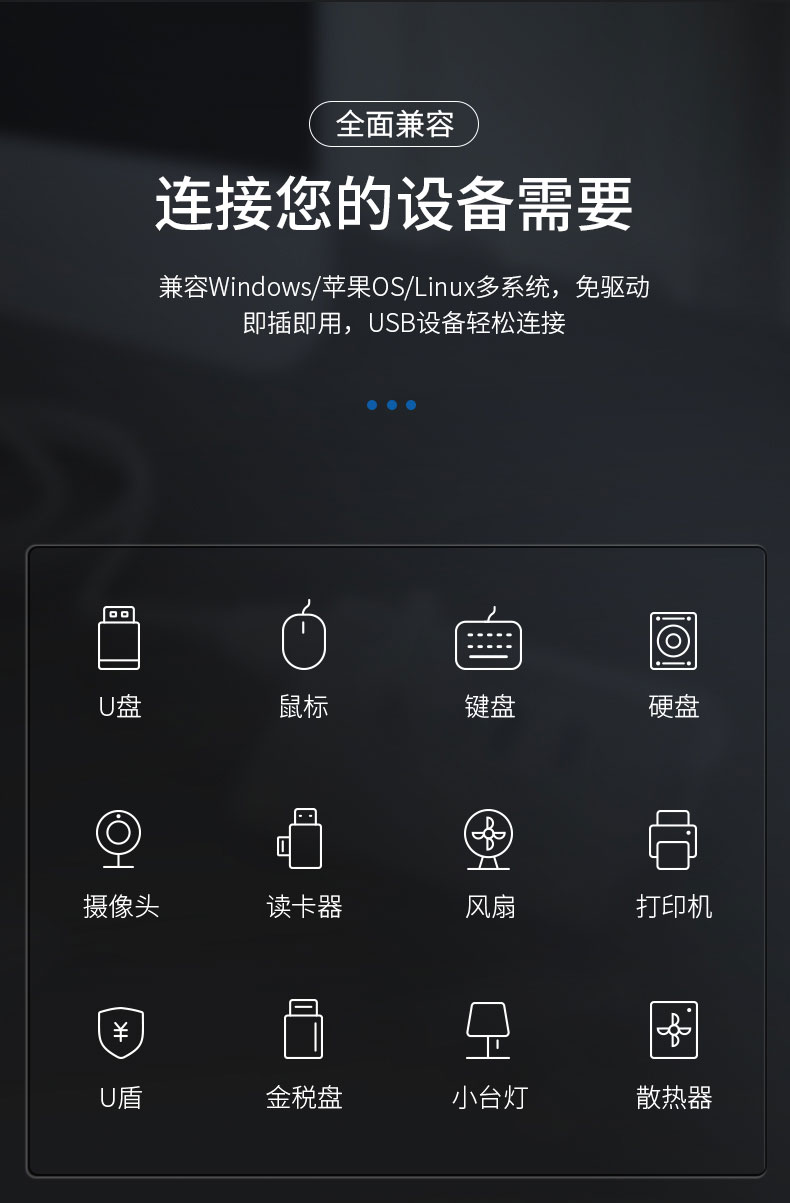 全面兼容

连接您的设备需要

兼容Windows/苹果OS/Linux多系统，免驱动
即插即用，USB设备轻松连接

U盘
鼠标
键盘
硬盘

摄像头
读卡器
风扇
打印机

U盾
金税盘
小台灯
散热器