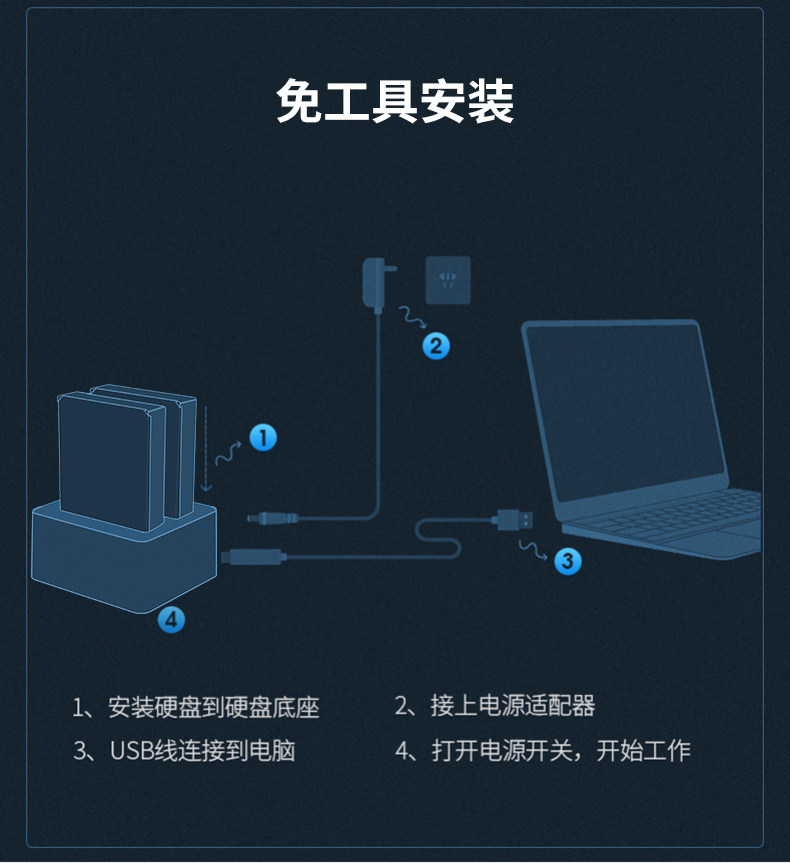 免工具安装

2

1

3

4

1、安装硬盘到硬盘底座

2、接上电源适配器

3、USB线连接到电脑

4、打开电源开关，开始工作