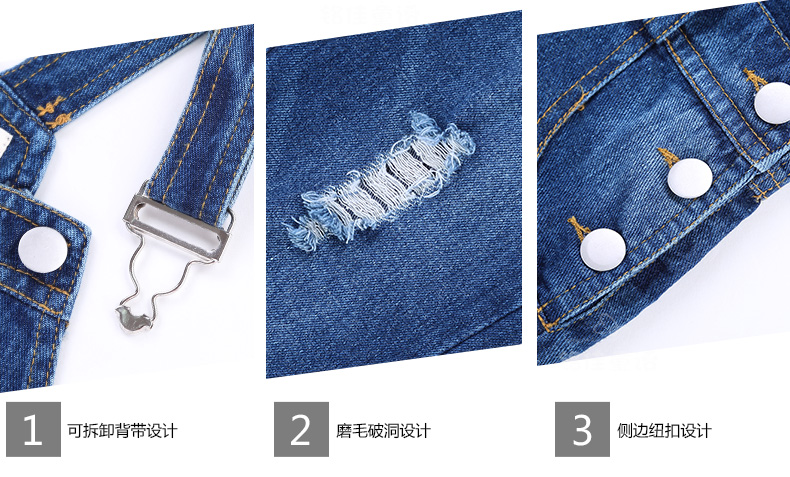 1 可拆卸背带设计

2 磨毛破洞设计

3 侧边纽扣设计