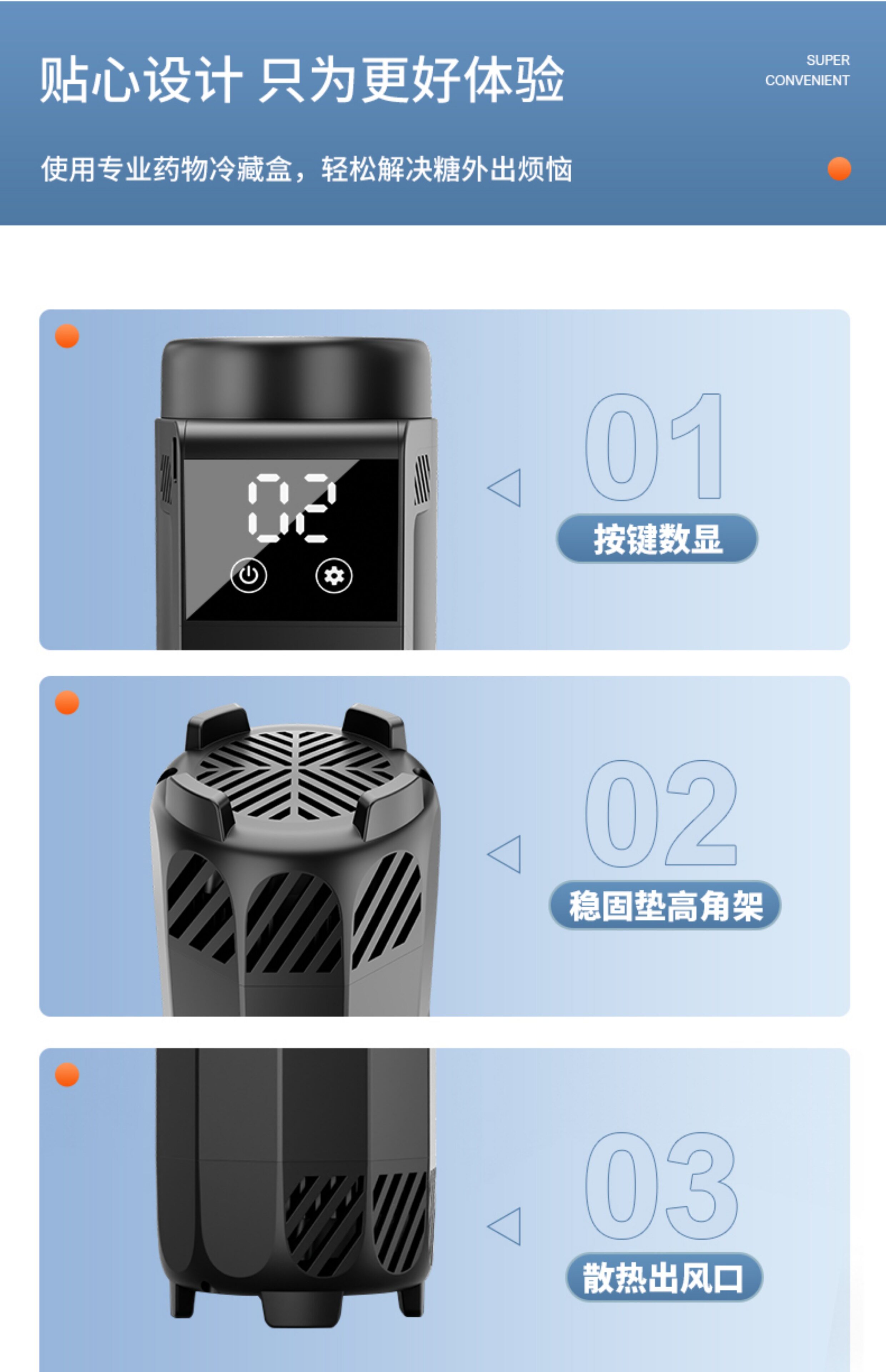 贴心设计 只为更好体验

SUPER CONVENIENT

使用专业药物冷藏盒，轻松解决糖外出烦恼

02

01

按键数显

02

稳固垫高角架

03

散热出风口