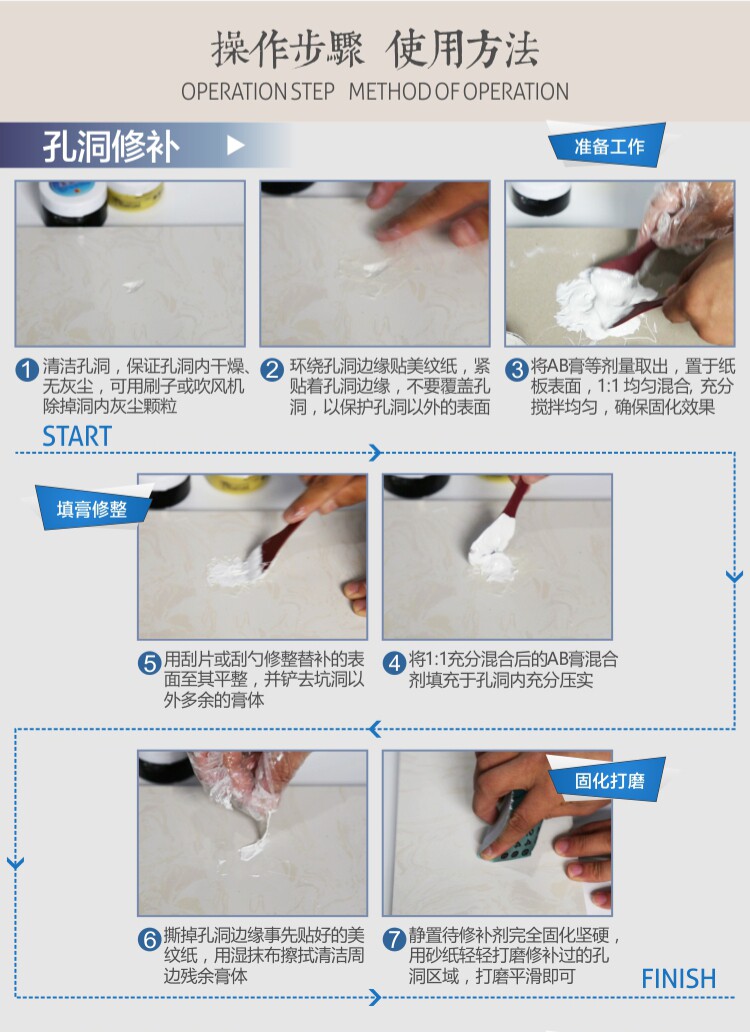 操作步骤 使用方法

OPERATION STEP METHOD OF OPERATION

孔洞修补

准备工作

1 清洁孔洞，保证孔洞内干燥、无灰尘，可用刷子或吹风机除掉洞内灰尘颗粒

2 环绕孔洞边缘贴美纹纸，紧贴着孔洞边缘，不要覆盖孔洞，以保护孔洞以外的表面

3 将AB膏等剂量取出，置于纸板表面，1:1 均匀混合, 充分搅拌均匀，确保固化效果

START

填膏修整

5 用刮片或刮勺修整替补的表面至其平整，并铲去坑洞以外多余的膏体

4 将1:1充分混合后的AB膏混合剂填充于孔洞内充分压实

固化打磨

6 撕掉孔洞边缘事先贴好的美纹纸，用湿抹布擦拭清洁周边残余膏体

7 静置待修补剂完全固化坚硬，用砂纸轻轻打磨修补过的孔洞区域，打磨平滑即可

FINISH