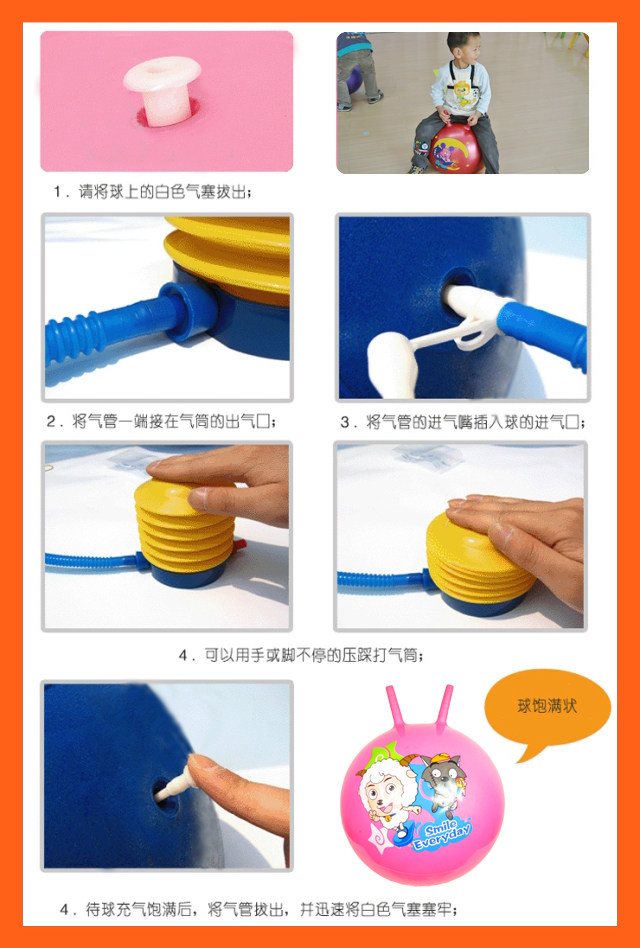 1．请将球上的白色气塞拔出；

2．将气管一端接在气筒的出气口；

3．将气管的进气嘴插入球的进气口；

4．可以用手或脚不停的压踩打气筒；

球饱满状

Smile Everyday

4．待球充气饱满后，将气管拔出，并迅速将白色气塞塞牢；