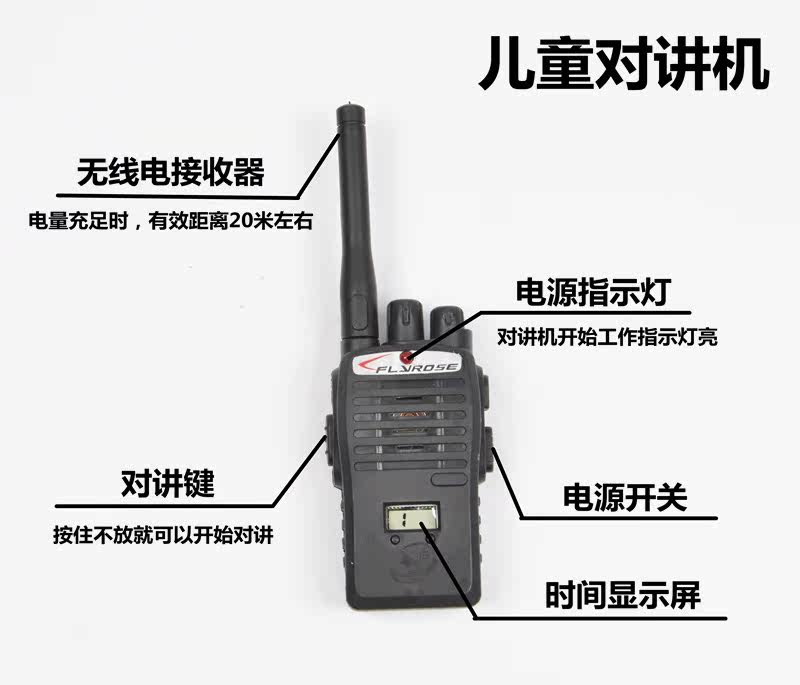 儿童对讲机

无线电接收器

电量充足时，有效距离20米左右

电源指示灯

对讲机开始工作指示灯亮

FLYROSE

对讲键

按住不放就可以开始对讲

电源开关

1

时间显示屏