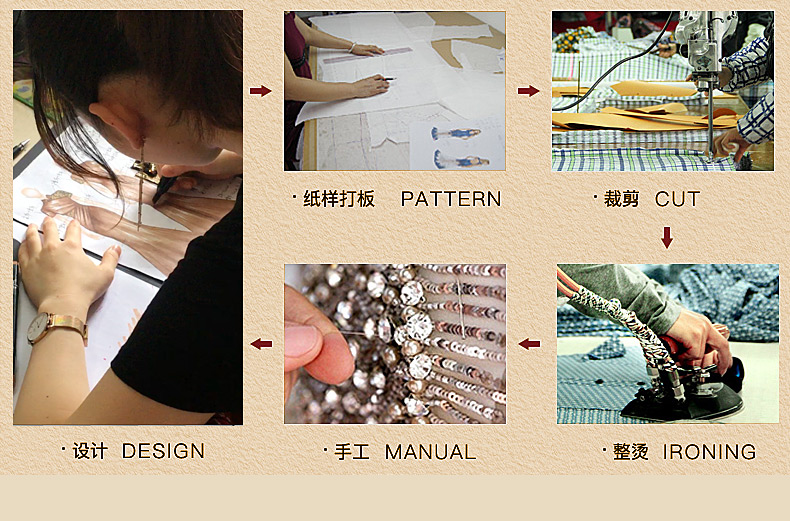 · 纸样打板 PATTERN

· 裁剪 CUT

· 设计 DESIGN

· 手工 MANUAL

· 整烫 IRONING