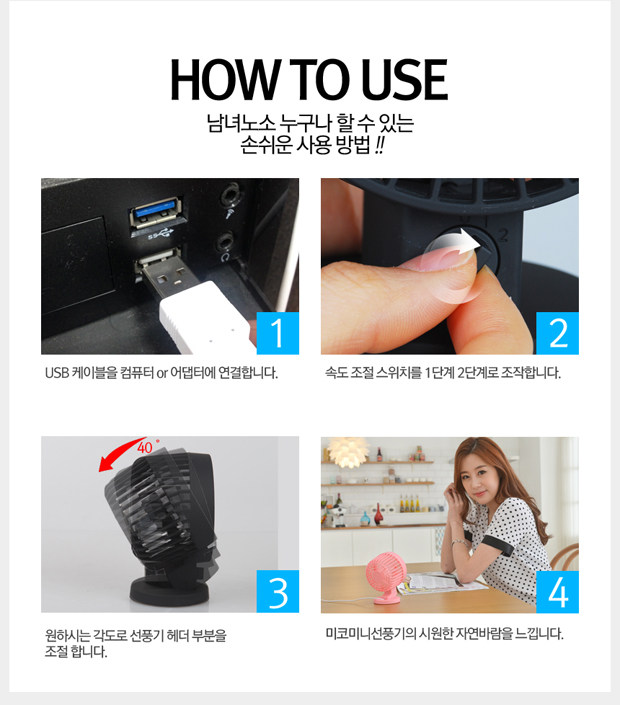 HOW TO USE

남녀노소 누구나 할 수 있는 손쉬운 사용 방법 !!

1

USB 케이블을 컴퓨터 or 어댑터에 연결합니다.

2

2

속도 조절 스위치를 1단계 2단계로 조작합니다.

40°

3

원하시는 각도로 선풍기 헤더 부분을 조절 합니다.

4

미코미니선풍기의 시원한 자연바람을 느낍니다.