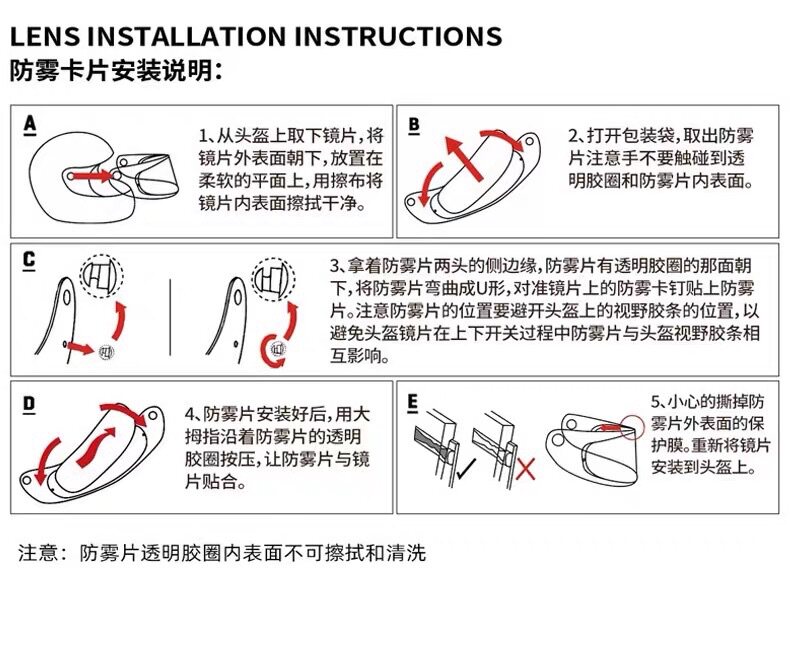 LENS INSTALLATION INSTRUCTIONS
防雾卡片安装说明:

A
1、从头盔上取下镜片,将镜片外表面朝下,放置在柔软的平面上,用擦布将镜片内表面擦拭干净。

B
2、打开包装袋,取出防雾片注意手不要触碰到透明胶圈和防雾片内表面。

C
3、拿着防雾片两头的侧边缘,防雾片有透明胶圈的那面朝下,将防雾片弯曲成U形,对准镜片上的防雾卡钉贴上防雾片。注意防雾片的位置要避开头盔上的视野胶条的位置,以避免头盔镜片在上下开关过程中防雾片与头盔视野胶条相互影响。

D
4、防雾片安装好后,用大拇指沿着防雾片的透明胶圈按压,让防雾片与镜片贴合。

E
5、小心的撕掉防雾片外表面的保护膜。重新将镜片安装到头盔上。

注意: 防雾片透明胶圈内表面不可擦拭和清洗