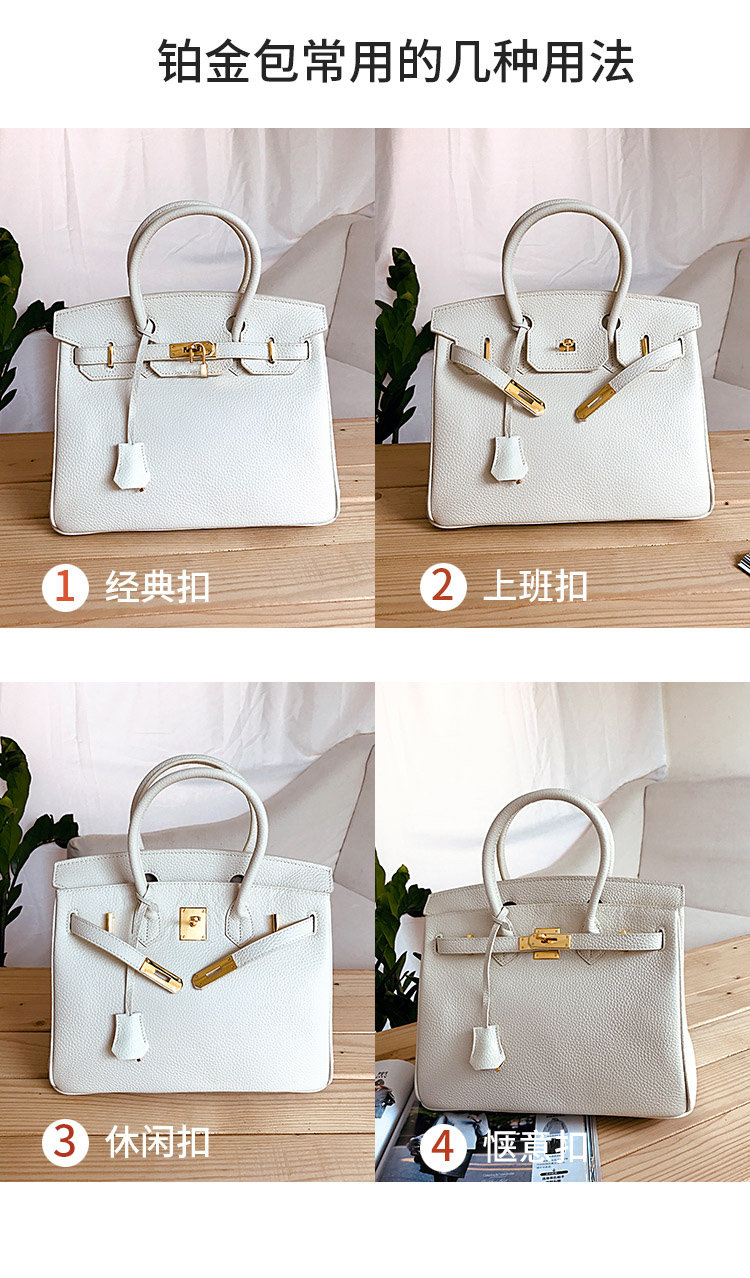 铂金包常用的几种用法

1 经典扣

2 上班扣

3 休闲扣

4 惬意扣