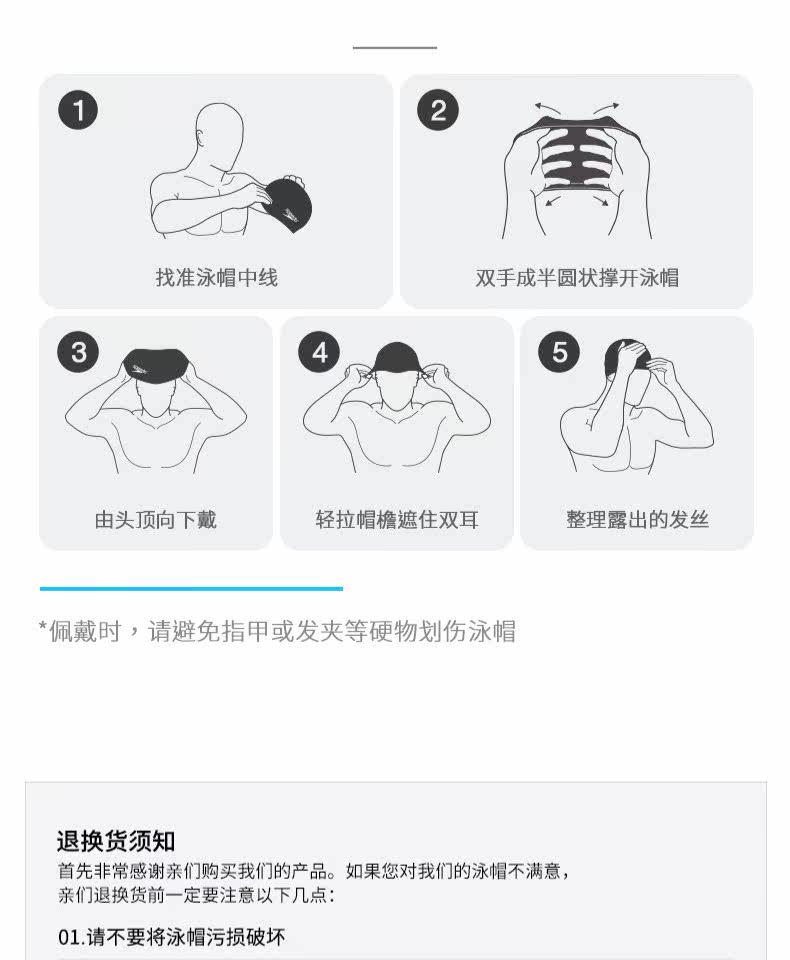 1
找准泳帽中线

2
双手成半圆状撑开泳帽

3
由头顶向下戴

4
轻拉帽檐遮住双耳

5
整理露出的发丝

*佩戴时，请避免指甲或发夹等硬物划伤泳帽

退换货须知

首先非常感谢亲们购买我们的产品。如果您对我们的泳帽不满意，亲们退换货前一定要注意以下几点：

01.请不要将泳帽污损破坏